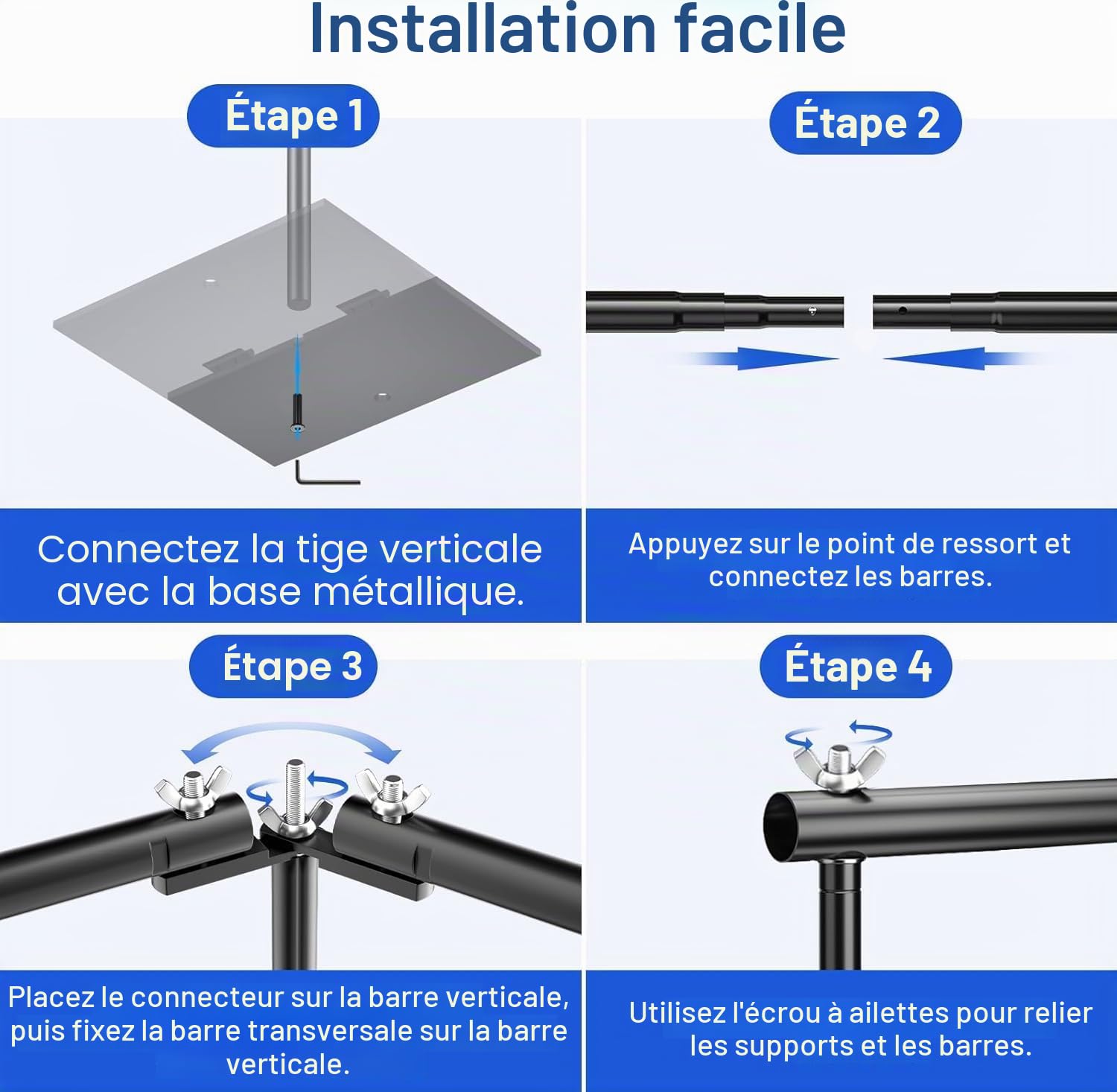 Installation facile

Étape 1

Connectez la tige verticale avec la base métallique.

Étape 2

Appuyez sur le point de ressort et connectez les barres.

Étape 3

Placez le connecteur sur la barre verticale, puis fixez la barre transversale sur la barre verticale.

Étape 4

Utilisez l'écrou à ailettes pour relier les supports et les barres.