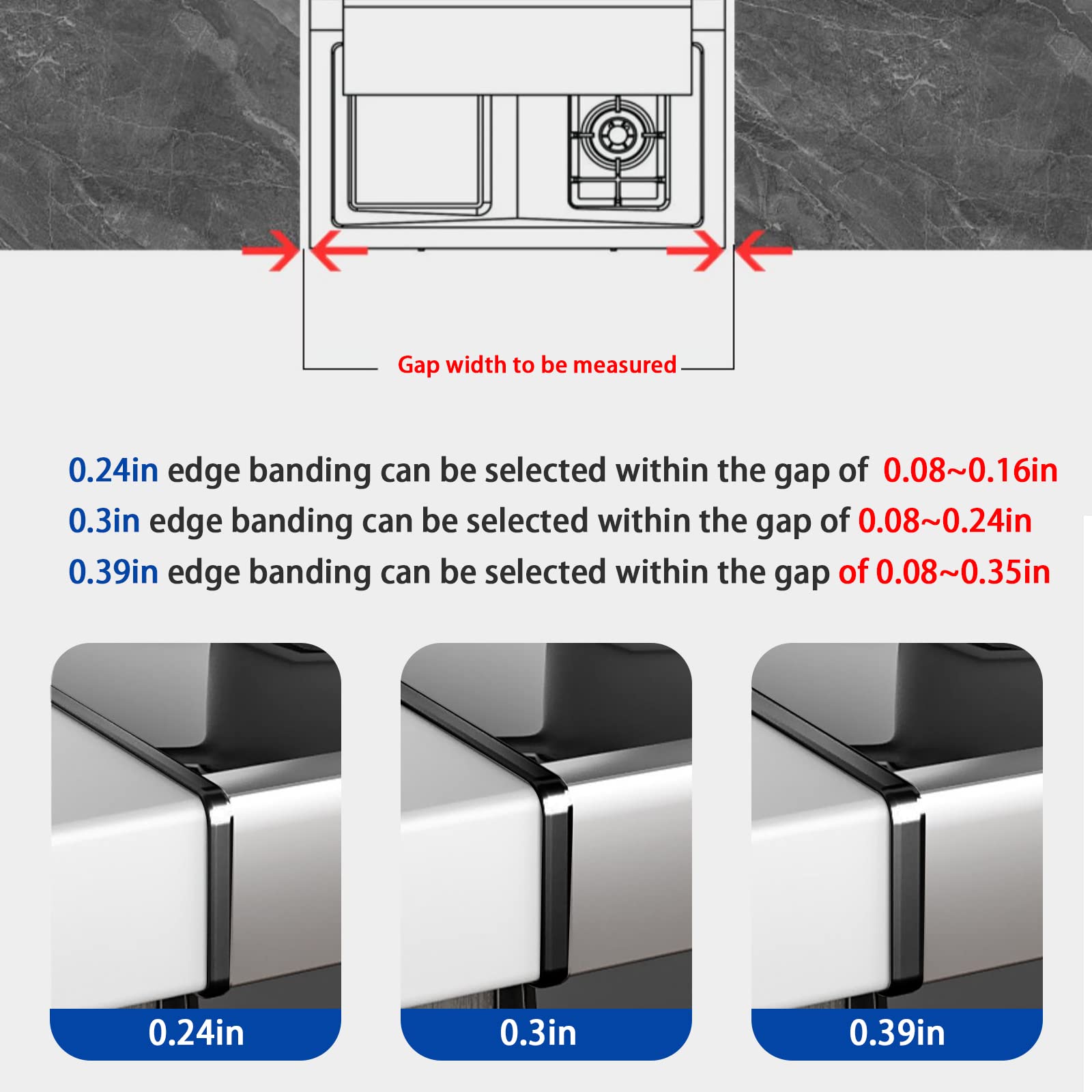 Gap width to be measured

0.24in edge banding can be selected within the gap of 0.08~0.16in
0.3in edge banding can be selected within the gap of 0.08~0.24in
0.39in edge banding can be selected within the gap of 0.08~0.35in

0.24in

0.3in

0.39in