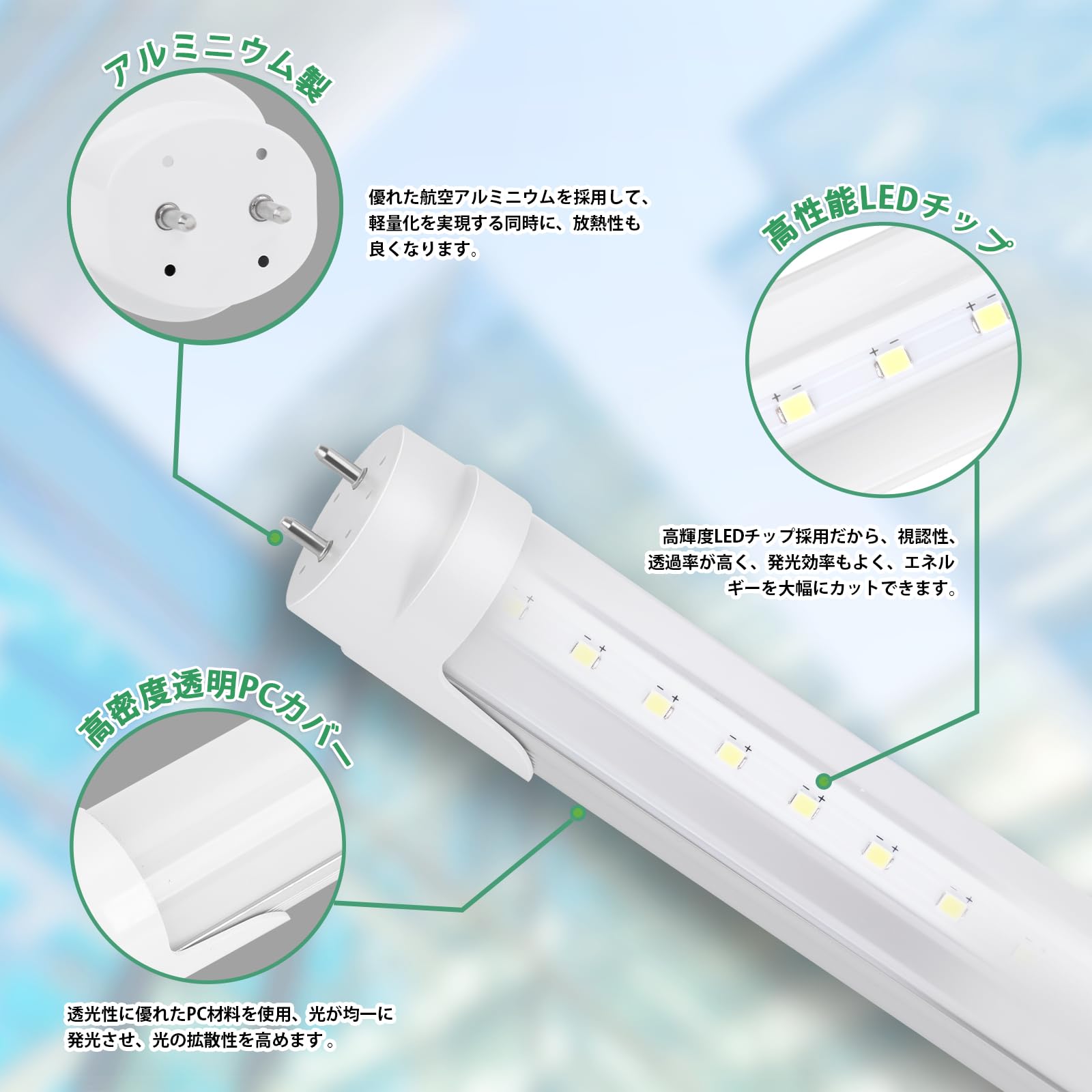 アルミニウム製

優れた航空アルミニウムを採用して、軽量化を実現する同時に、放熱性も良くなります。

高性能LEDチップ

高輝度LEDチップ採用だから、視認性、透過率が高く、発光効率もよく、エネルギーを大幅にカットできます。

高密度透明PCカバー

透光性に優れたPC材料を使用、光が均一に発光させ、光の拡散性を高めます。