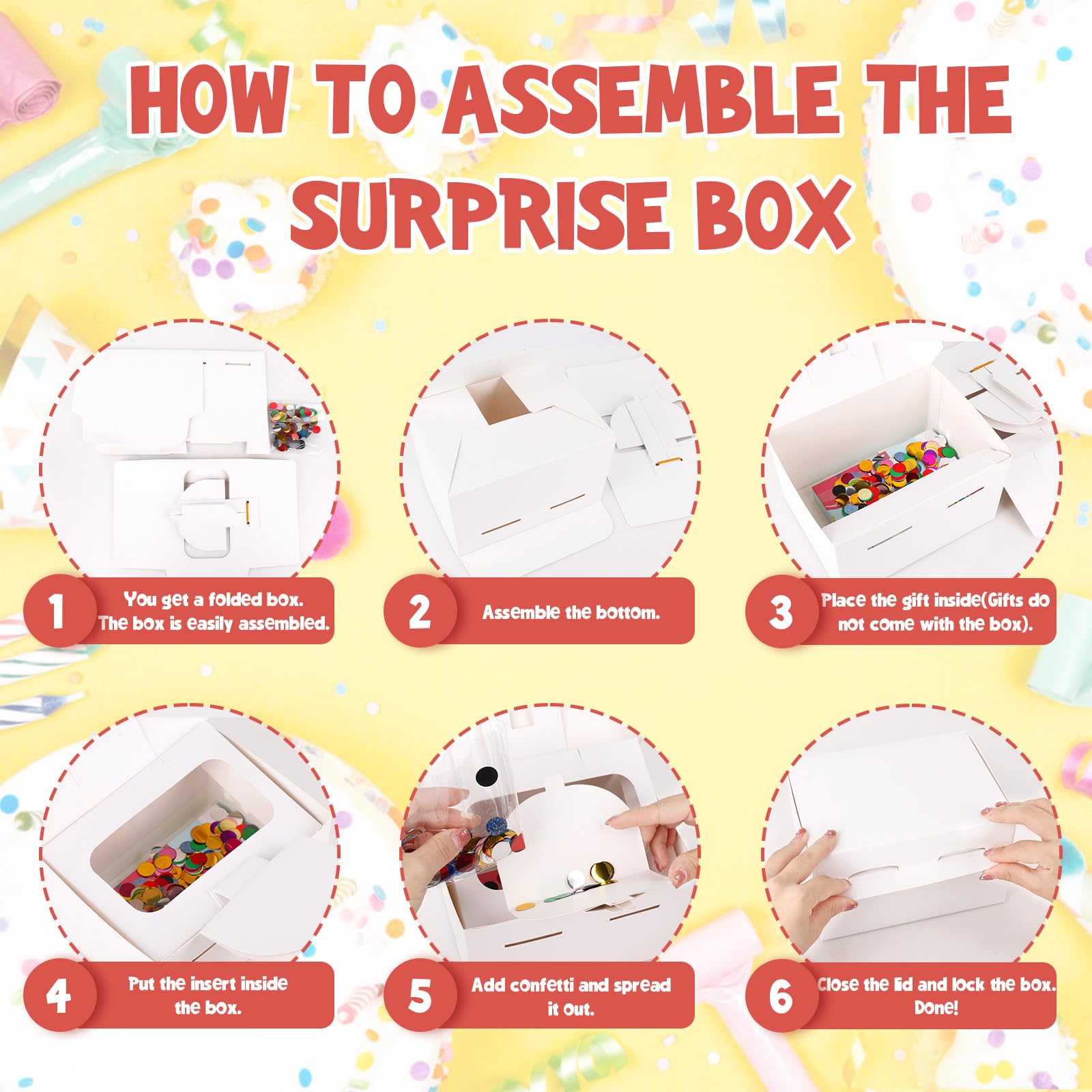 HOW TO ASSEMBLE THE SURPRISE BOX

1
You get a folded box. The box is easily assembled.

2
Assemble the bottom.

3
Place the gift inside(Gifts do not come with the box).

4
Put the insert inside the box.

5
Add confetti and spread it out.

6
Close the lid and lock the box. Done!