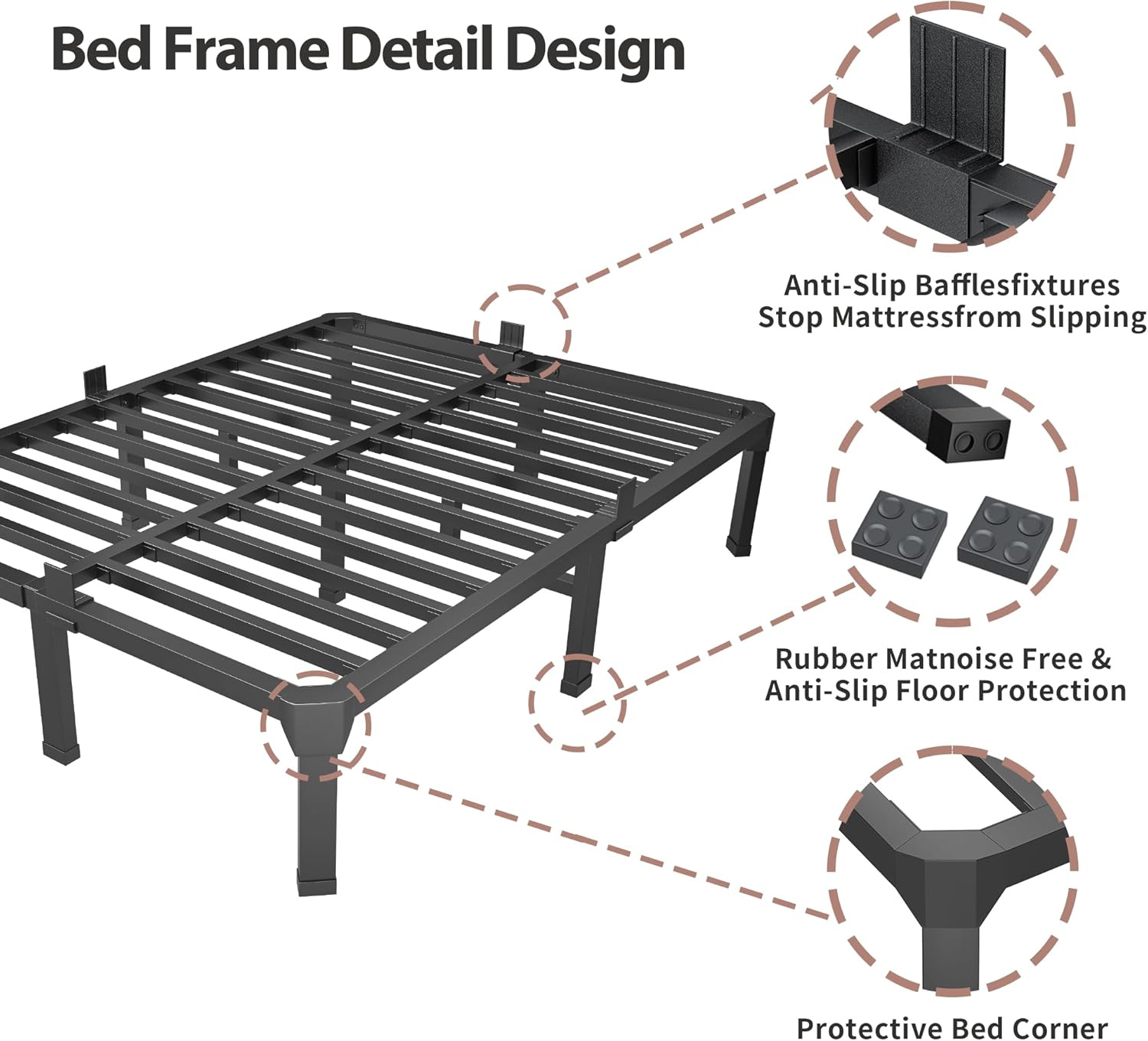 Bed Frame Detail Design

Anti-Slip Bafflesfixtures
Stop Mattressfrom Slipping

Rubber Matnoise Free &
Anti-Slip Floor Protection

Protective Bed Corner