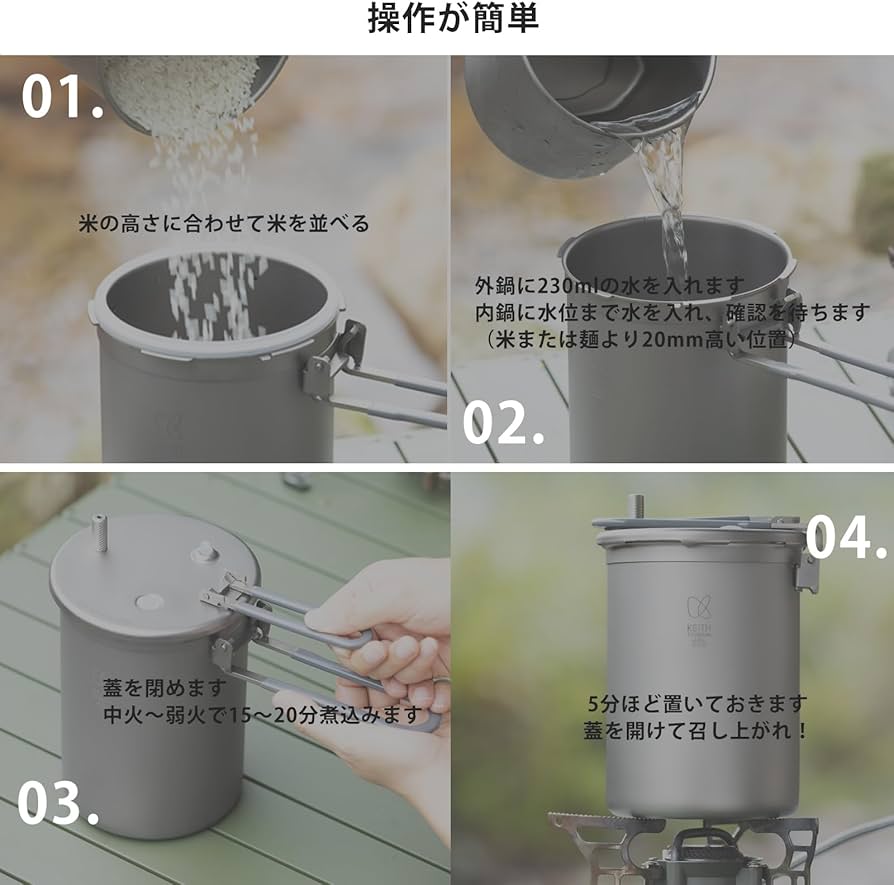 操作が簡単

01.

米の高さに合わせて米を並べる

外鍋に230mlの水を入れます
内鍋に水位まで水を入れ、確認を待ちます
（米または麺より20mm高い位置）

02.

蓋を閉めます
中火～弱火で15～20分煮込みます

03.

04.

KEITH

5分ほど置いておきます
蓋を開けて召し上がれ！