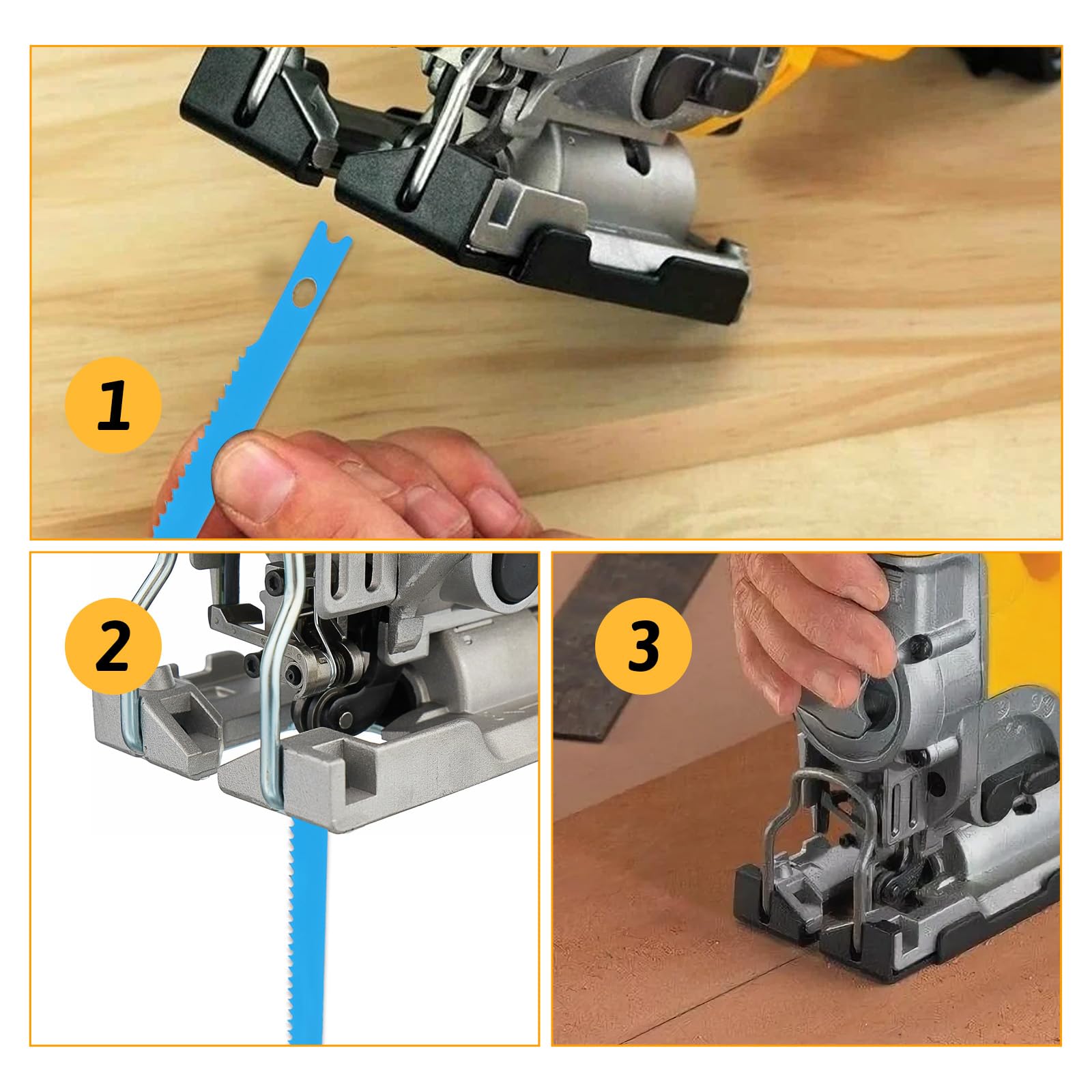 1

2

3