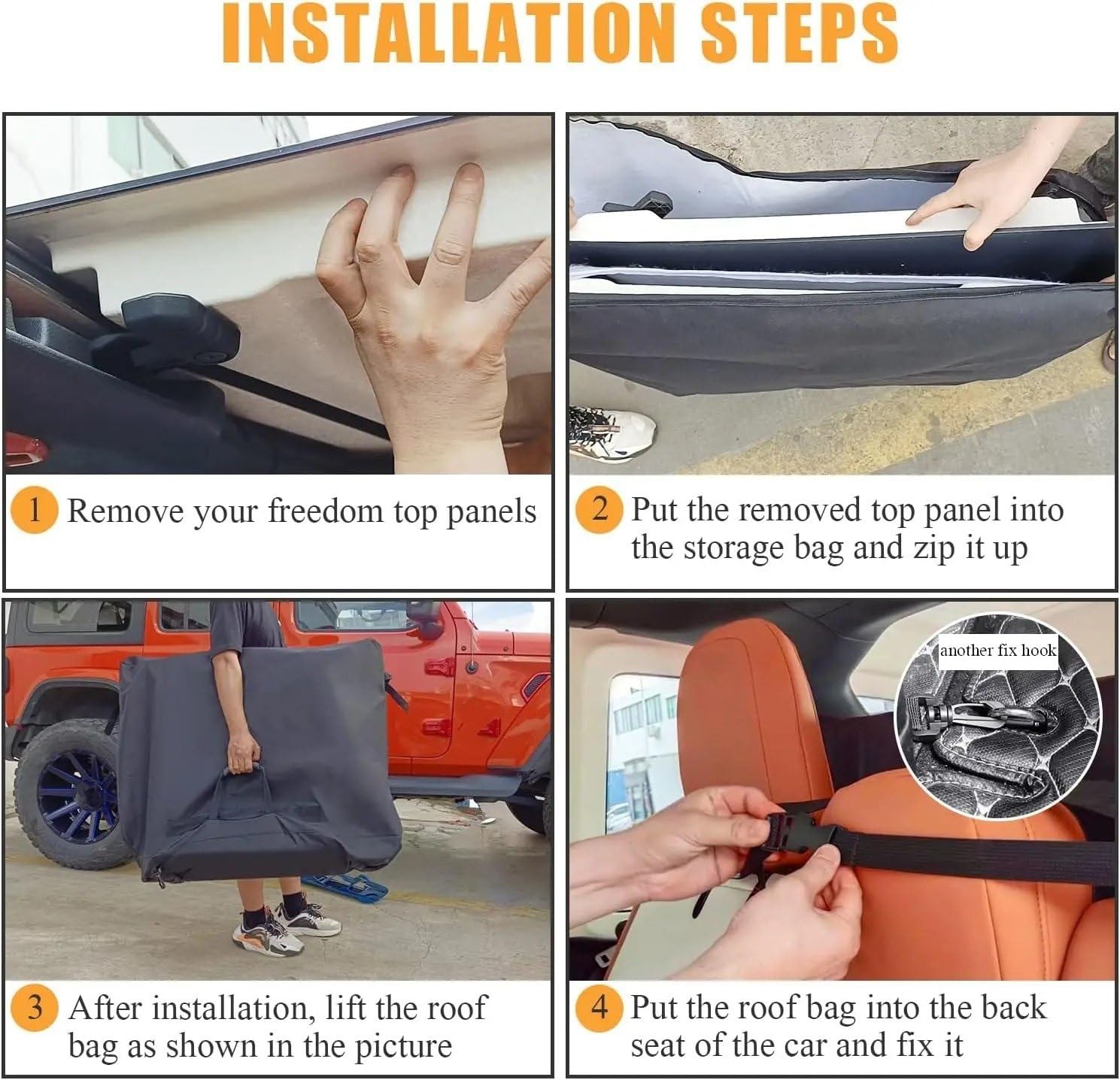 INSTALLATION STEPS

1 Remove your freedom top panels

2 Put the removed top panel into the storage bag and zip it up

3 After installation, lift the roof bag as shown in the picture

another fix hook

4 Put the roof bag into the back seat of the car and fix it