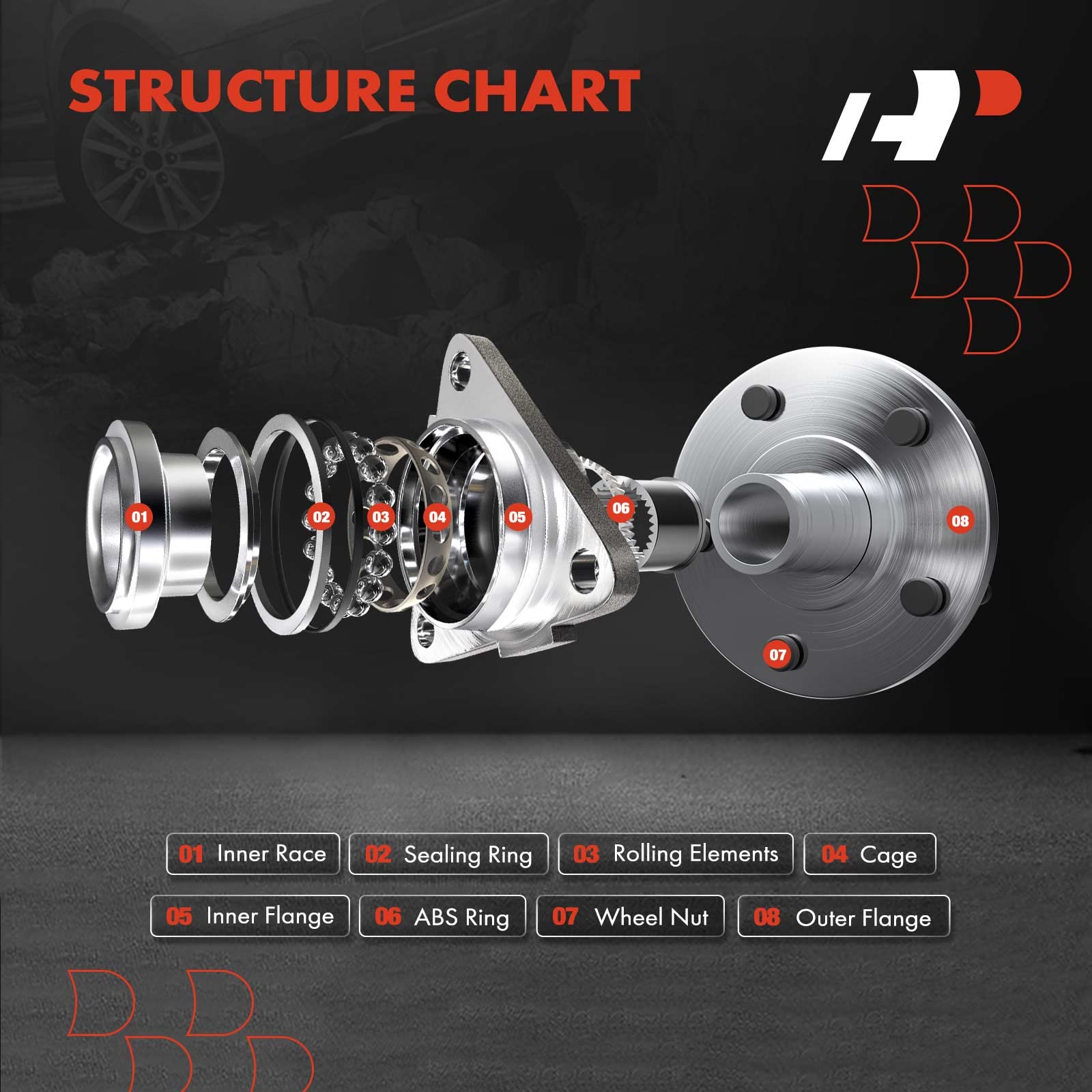 STRUCTURE CHART

01 02 03 04 05 06 08 07

01 Inner Race
02 Sealing Ring
03 Rolling Elements
04 Cage
05 Inner Flange
06 ABS Ring
07 Wheel Nut
08 Outer Flange