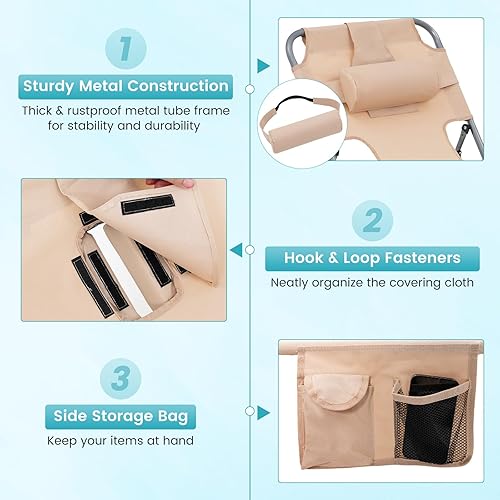 1

Sturdy Metal Construction

Thick & rustproof metal tube frame for stability and durability

2

Hook & Loop Fasteners

Neatly organize the covering cloth

3

Side Storage Bag

Keep your items at hand