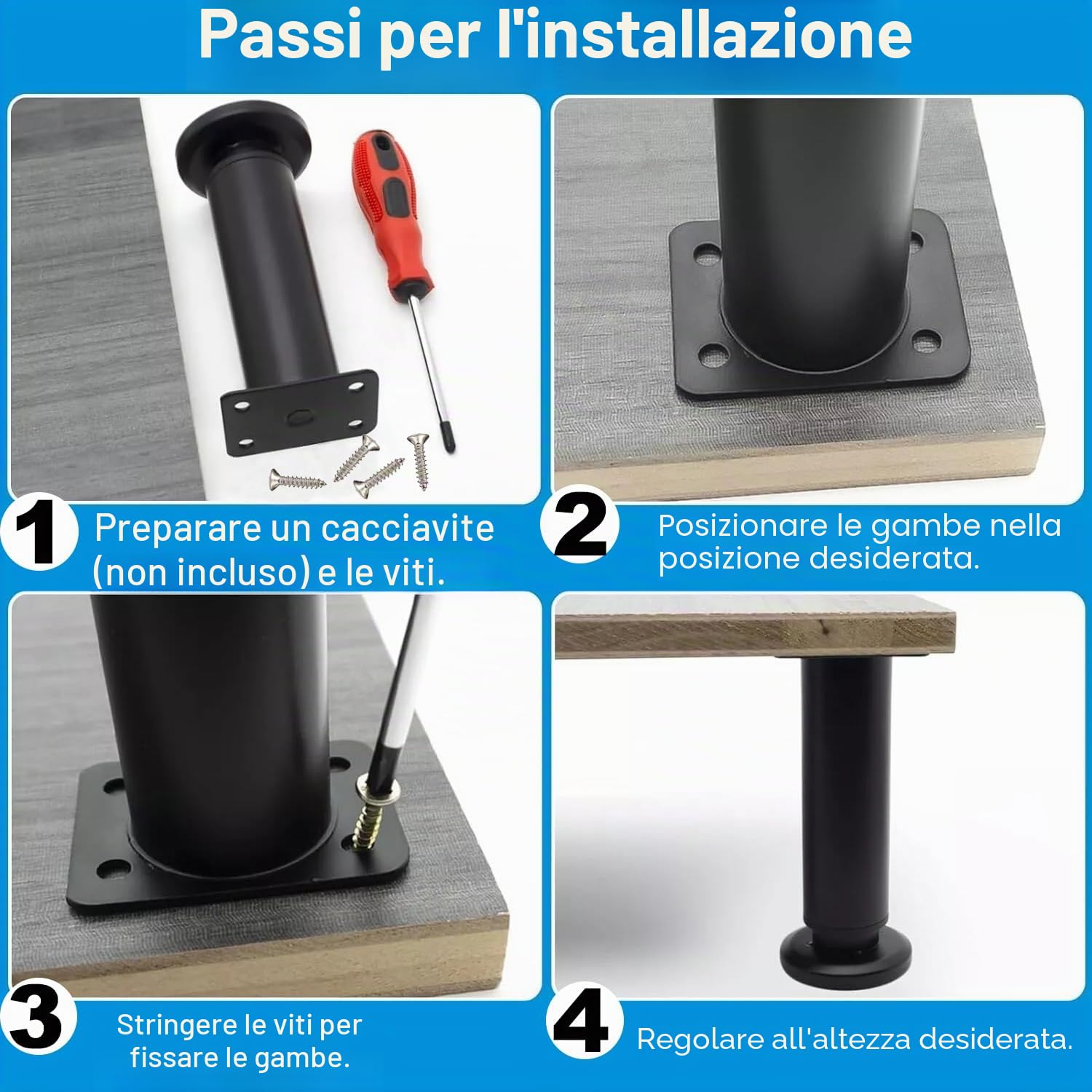 Passi per l'installazione

1 Preparare un cacciavite (non incluso) e le viti.

2 Posizionare le gambe nella posizione desiderata.

3 Stringere le viti per fissare le gambe.

4 Regolare all'altezza desiderata.