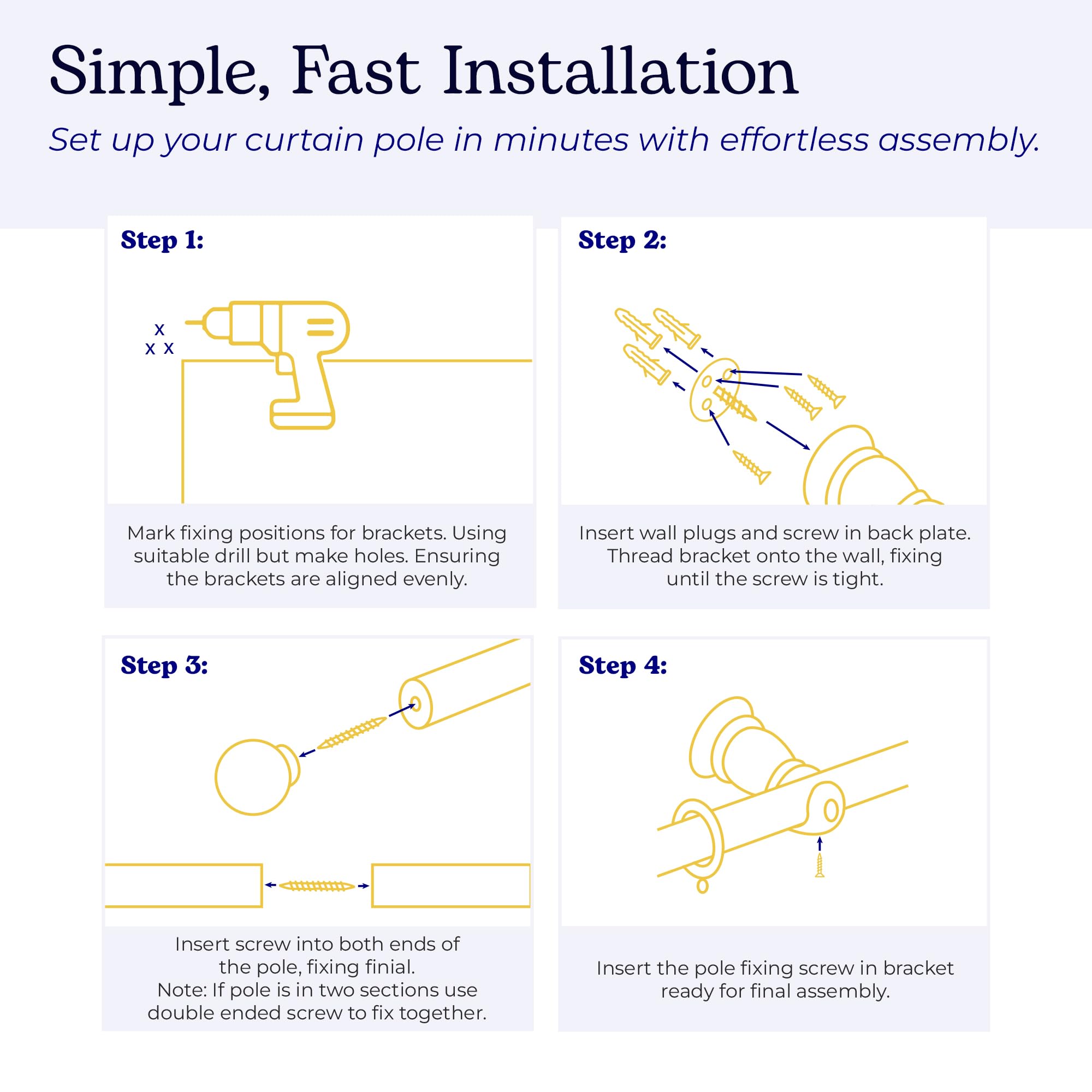 Simple, Fast Installation

Set up your curtain pole in minutes with effortless assembly.

Step 1:

x
x x

Mark fixing positions for brackets. Using suitable drill but make holes. Ensuring the brackets are aligned evenly.

Step 2:

Insert wall plugs and screw in back plate. Thread bracket onto the wall, fixing until the screw is tight.

Step 3:

Insert screw into both ends of the pole, fixing finial.
Note: If pole is in two sections use double ended screw to fix together.

Step 4:

Insert the pole fixing screw in bracket ready for final assembly.