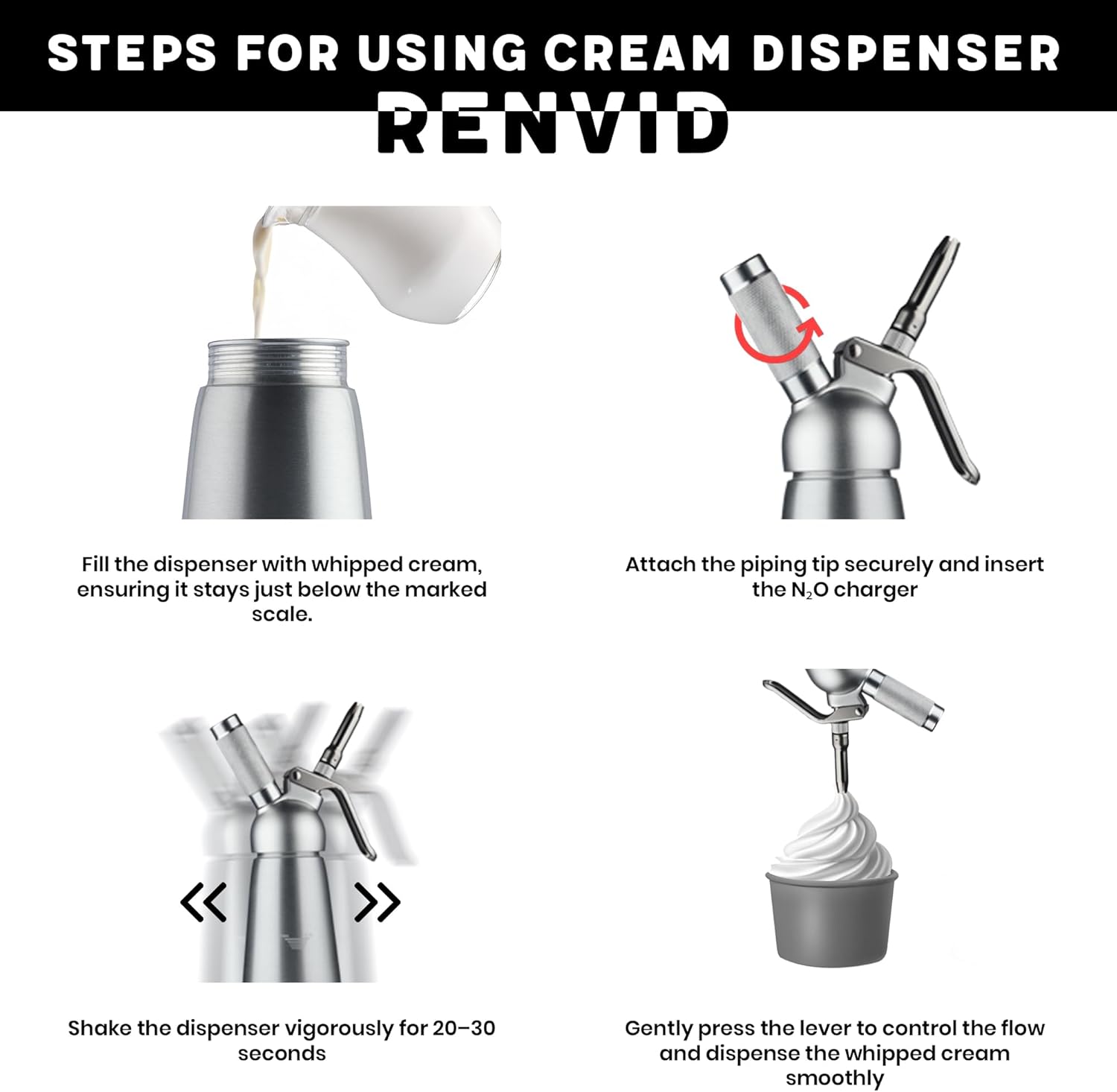 STEPS FOR USING CREAM DISPENSER
RENVID

Fill the dispenser with whipped cream, ensuring it stays just below the marked scale.

Attach the piping tip securely and insert the $N_2O$ charger

Shake the dispenser vigorously for 20–30 seconds

Gently press the lever to control the flow and dispense the whipped cream smoothly