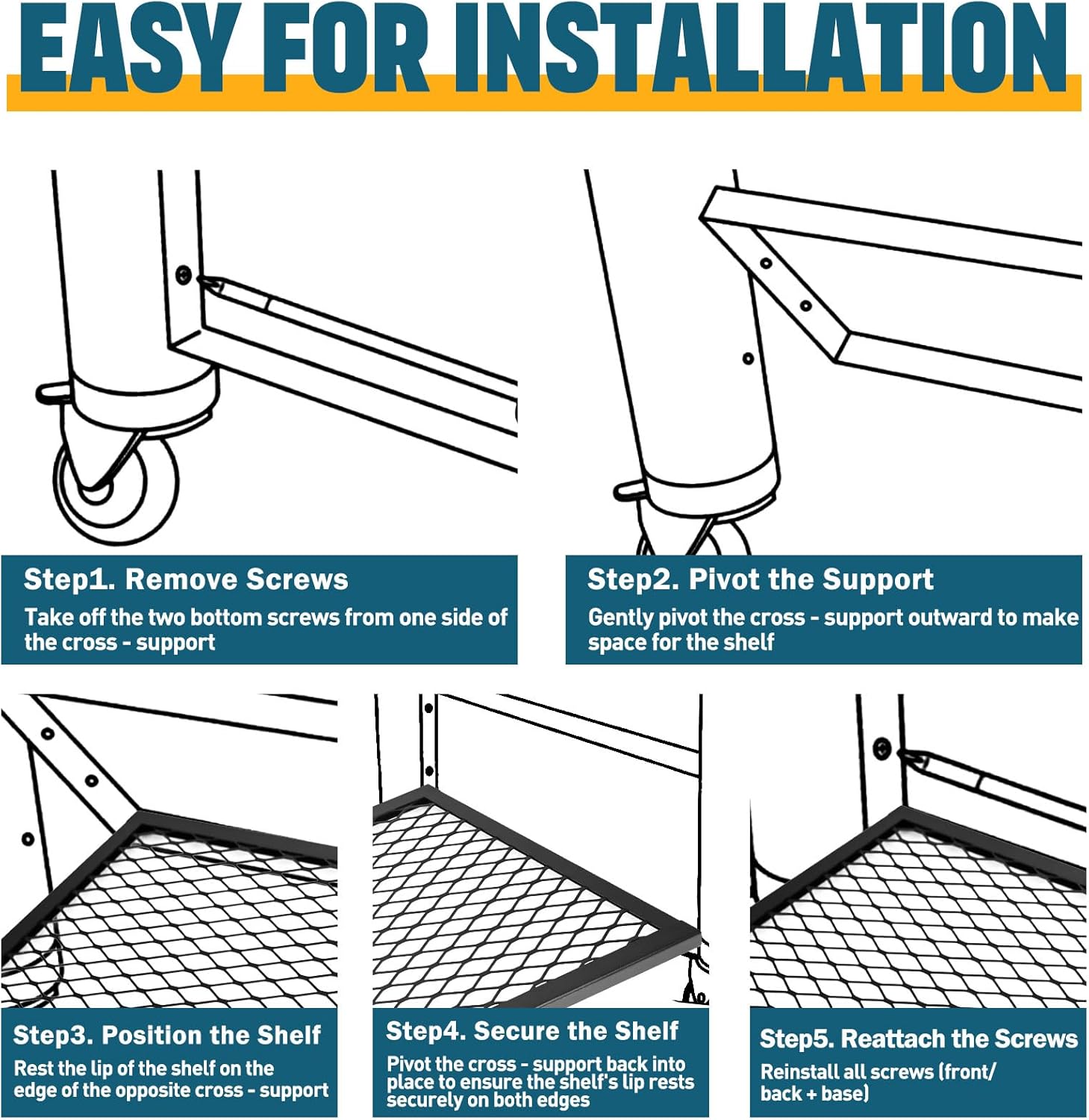 EASY FOR INSTALLATION

Step1. Remove Screws

Take off the two bottom screws from one side of the cross - support

Step2. Pivot the Support

Gently pivot the cross - support outward to make space for the shelf

Step3. Position the Shelf

Rest the lip of the shelf on the edge of the opposite cross - support

Step4. Secure the Shelf

Pivot the cross - support back into place to ensure the shelf's lip rests securely on both edges

Step5. Reattach the Screws

Reinstall all screws (front/ back + base)