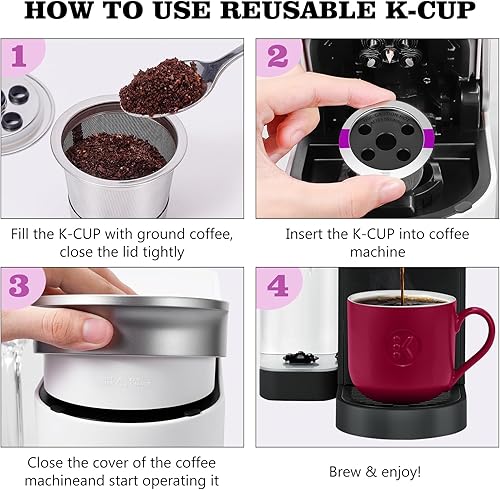 HOW TO USE REUSABLE K-CUP

1

Fill the K-CUP with ground coffee, close the lid tightly

2

Insert the K-CUP into coffee machine

3

Close the cover of the coffee machineand start operating it

4

Brew & enjoy!