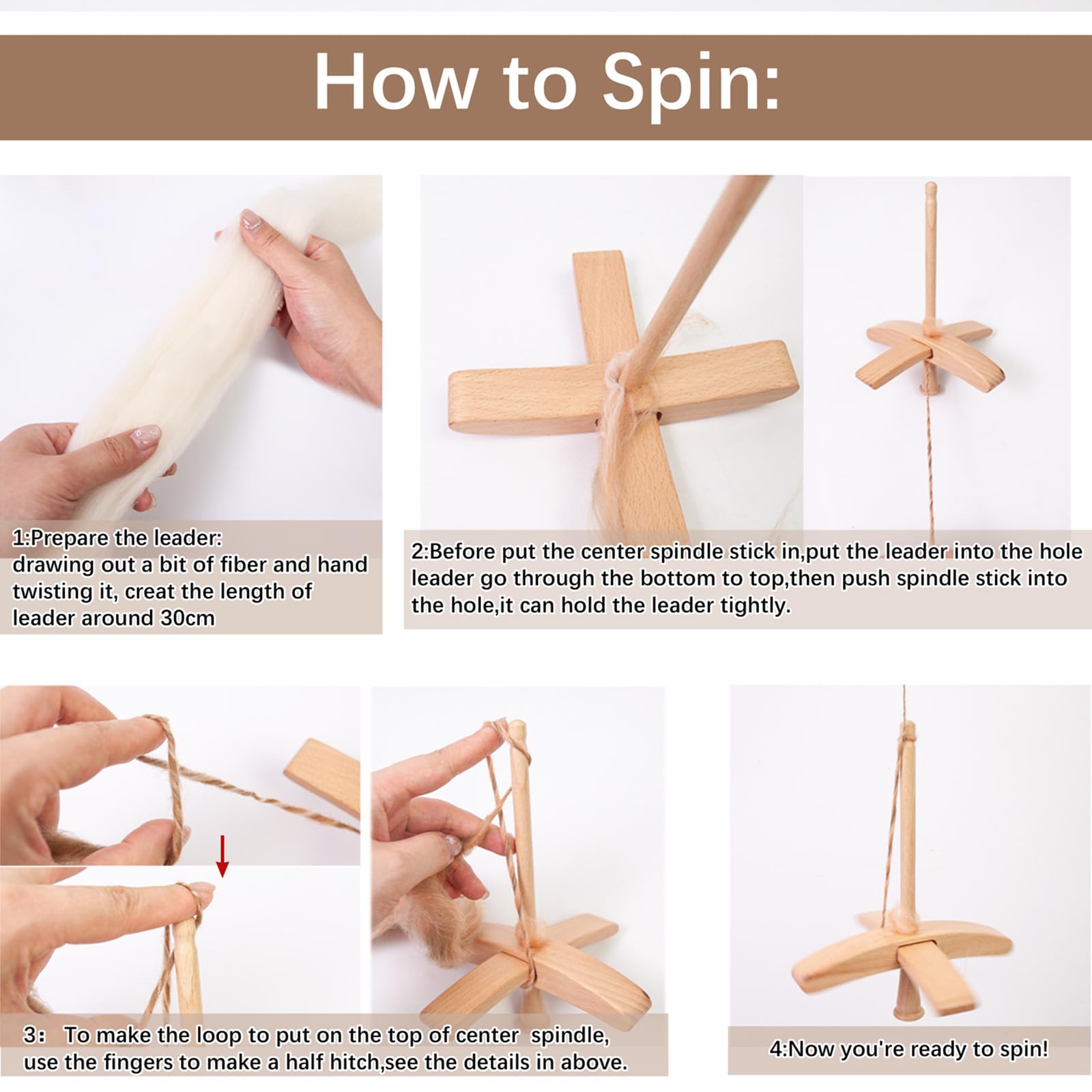 How to Spin:

1:Prepare the leader:
drawing out a bit of fiber and hand twisting it, creat the length of leader around 30cm

2:Before put the center spindle stick in,put the leader into the hole leader go through the bottom to top,then push spindle stick into the hole,it can hold the leader tightly.

3: To make the loop to put on the top of center spindle, use the fingers to make a half hitch,see the details in above.

4:Now you're ready to spin!