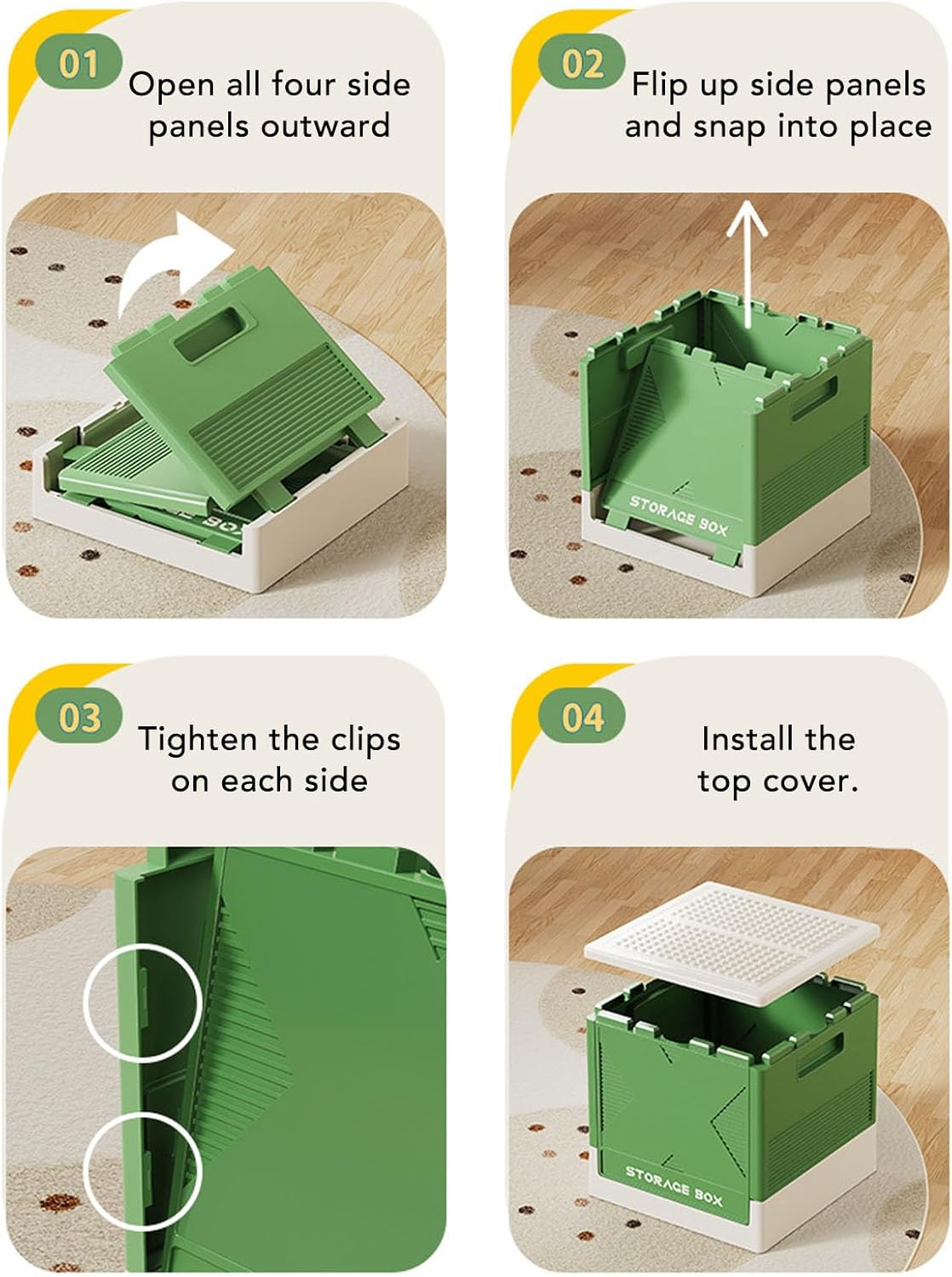 01 Open all four side panels outward

02 Flip up side panels and snap into place

STORAGE BOX

03 Tighten the clips on each side

04 Install the top cover.

STORAGE BOX