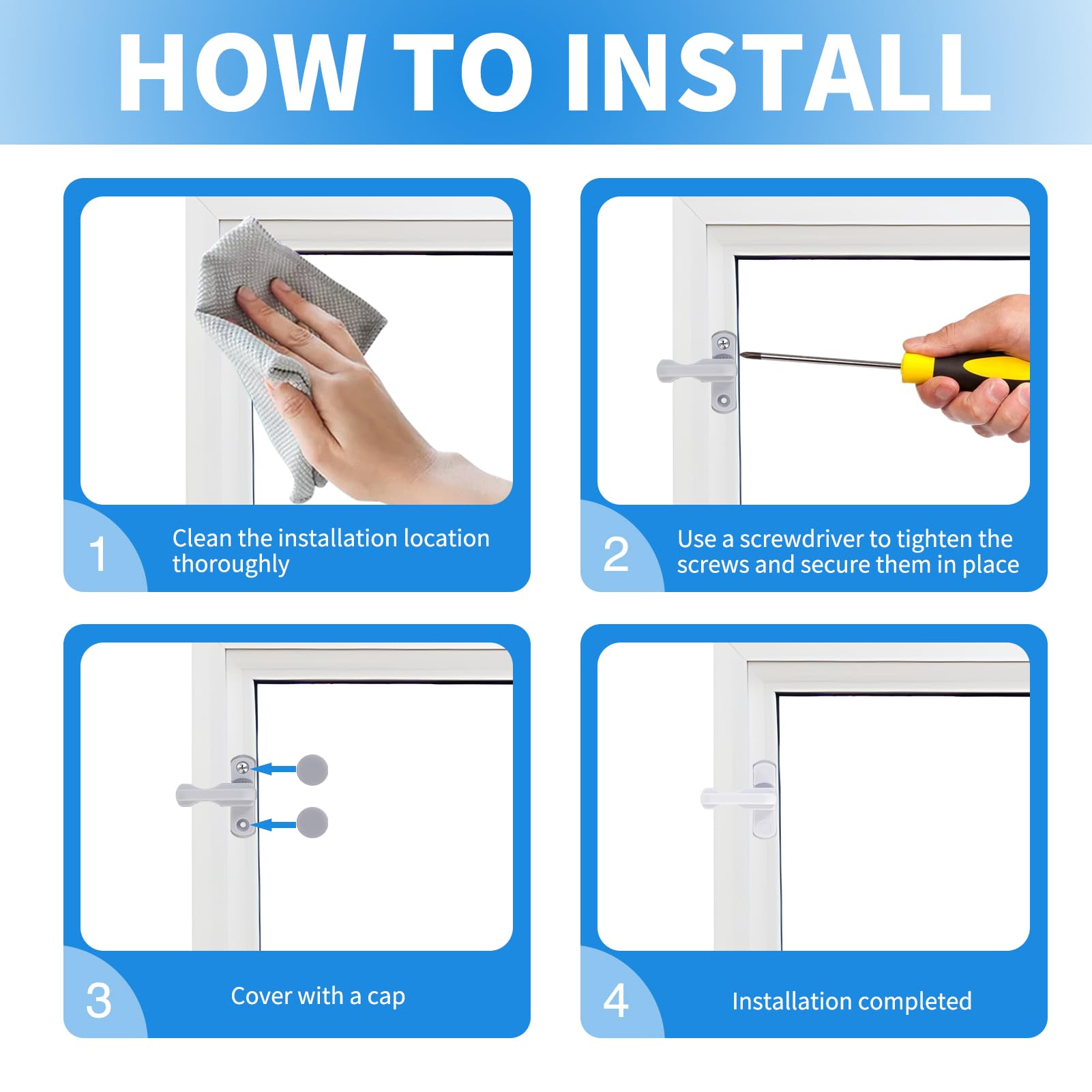 HOW TO INSTALL

1 Clean the installation location thoroughly

2 Use a screwdriver to tighten the screws and secure them in place

3 Cover with a cap

4 Installation completed