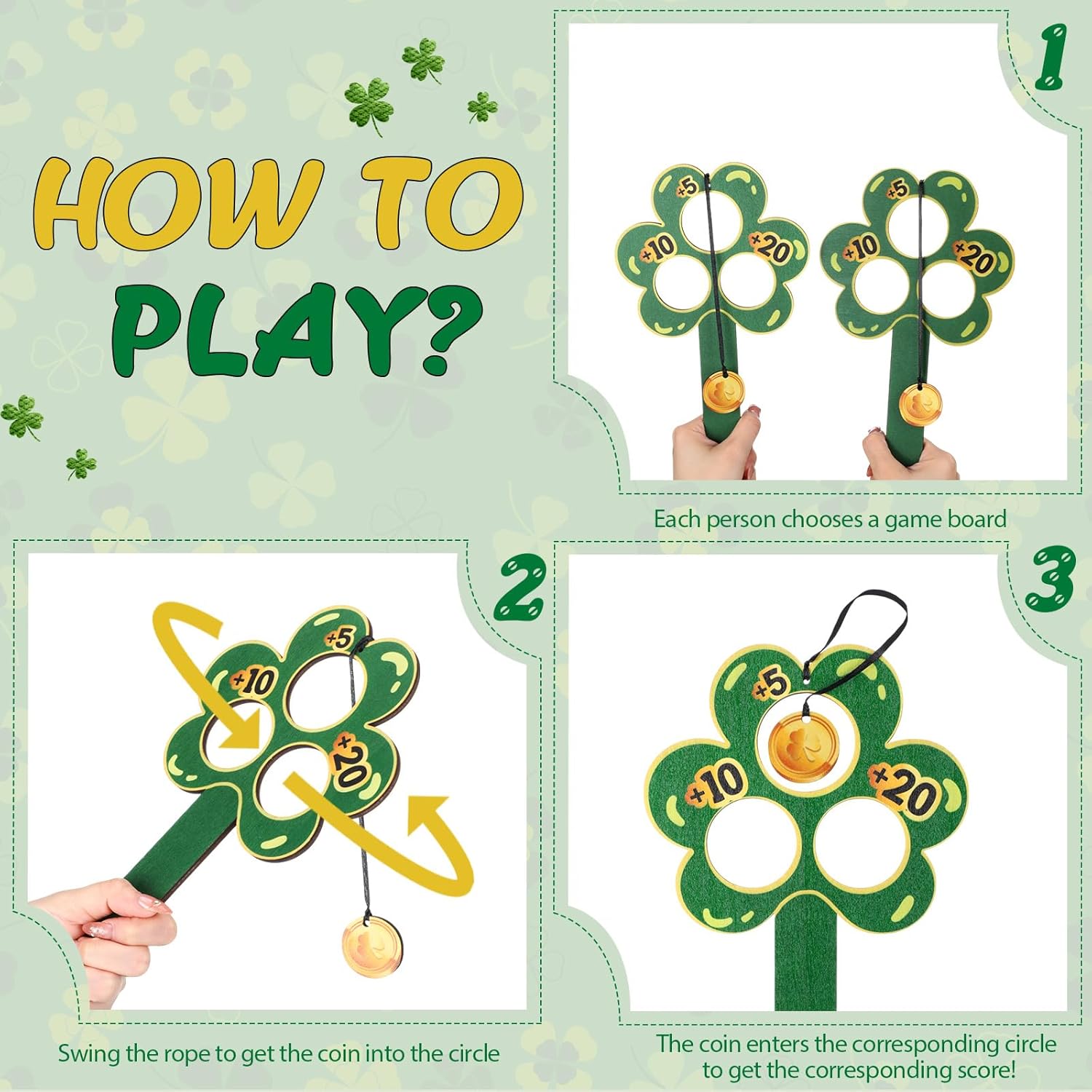 HOW TO PLAY?

1

+5
+10
+20
+5
+10
+20

Each person chooses a game board

2

+5
+10
+20

Swing the rope to get the coin into the circle

3

+5
+10
+20

The coin enters the corresponding circle to get the corresponding score!