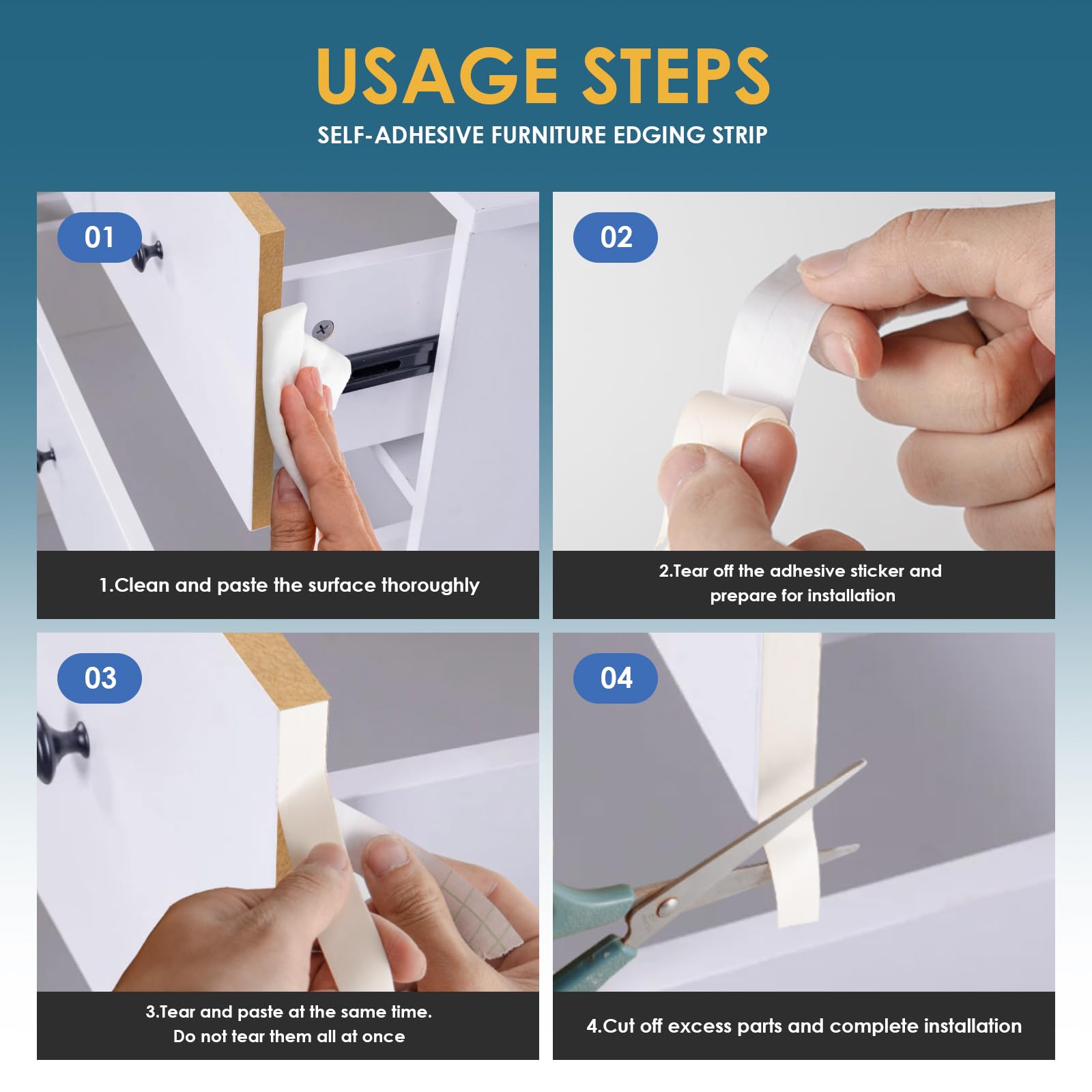 USAGE STEPS

SELF-ADHESIVE FURNITURE EDGING STRIP

01

1.Clean and paste the surface thoroughly

02

2.Tear off the adhesive sticker and prepare for installation

03

3.Tear and paste at the same time. Do not tear them all at once

04

4.Cut off excess parts and complete installation