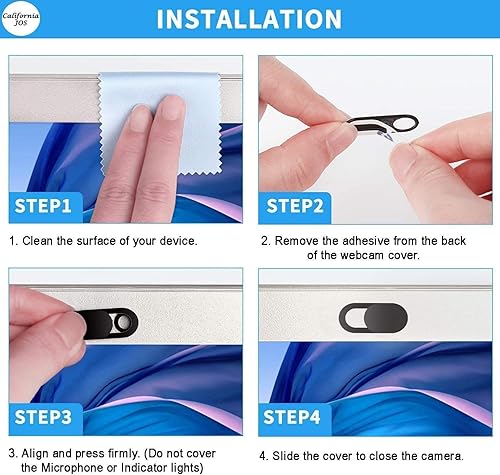 California JOS

INSTALLATION

STEP1

1. Clean the surface of your device.

STEP2

2. Remove the adhesive from the back of the webcam cover.

STEP3

3. Align and press firmly. (Do not cover the Microphone or Indicator lights)

STEP4

4. Slide the cover to close the camera.