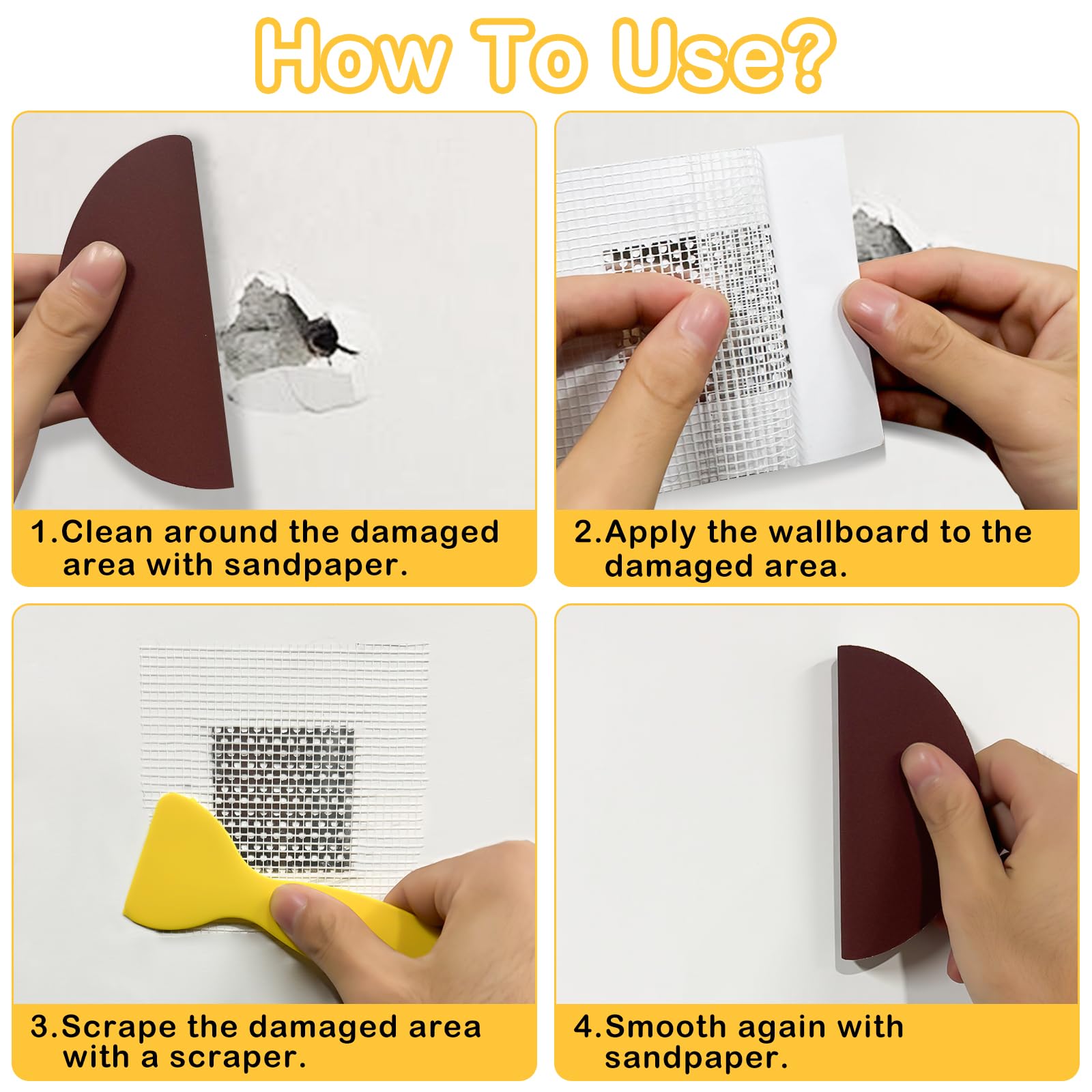 How To Use?

1.Clean around the damaged area with sandpaper.

2.Apply the wallboard to the damaged area.

3.Scrape the damaged area with a scraper.

4.Smooth again with sandpaper.