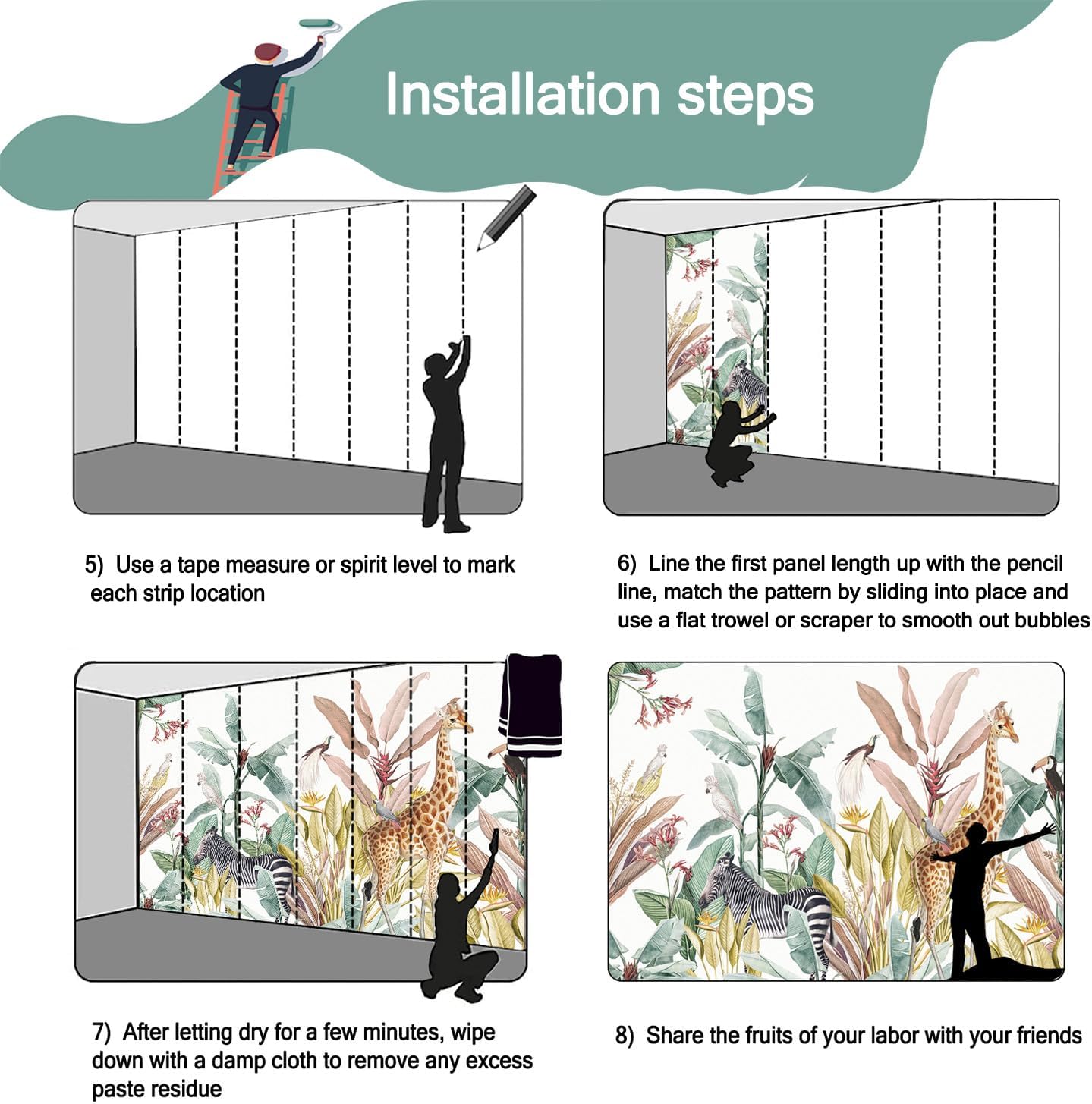 Installation steps

5) Use a tape measure or spirit level to mark each strip location

6) Line the first panel length up with the pencil line, match the pattern by sliding into place and use a flat trowel or scraper to smooth out bubbles

7) After letting dry for a few minutes, wipe down with a damp cloth to remove any excess paste residue

8) Share the fruits of your labor with your friends