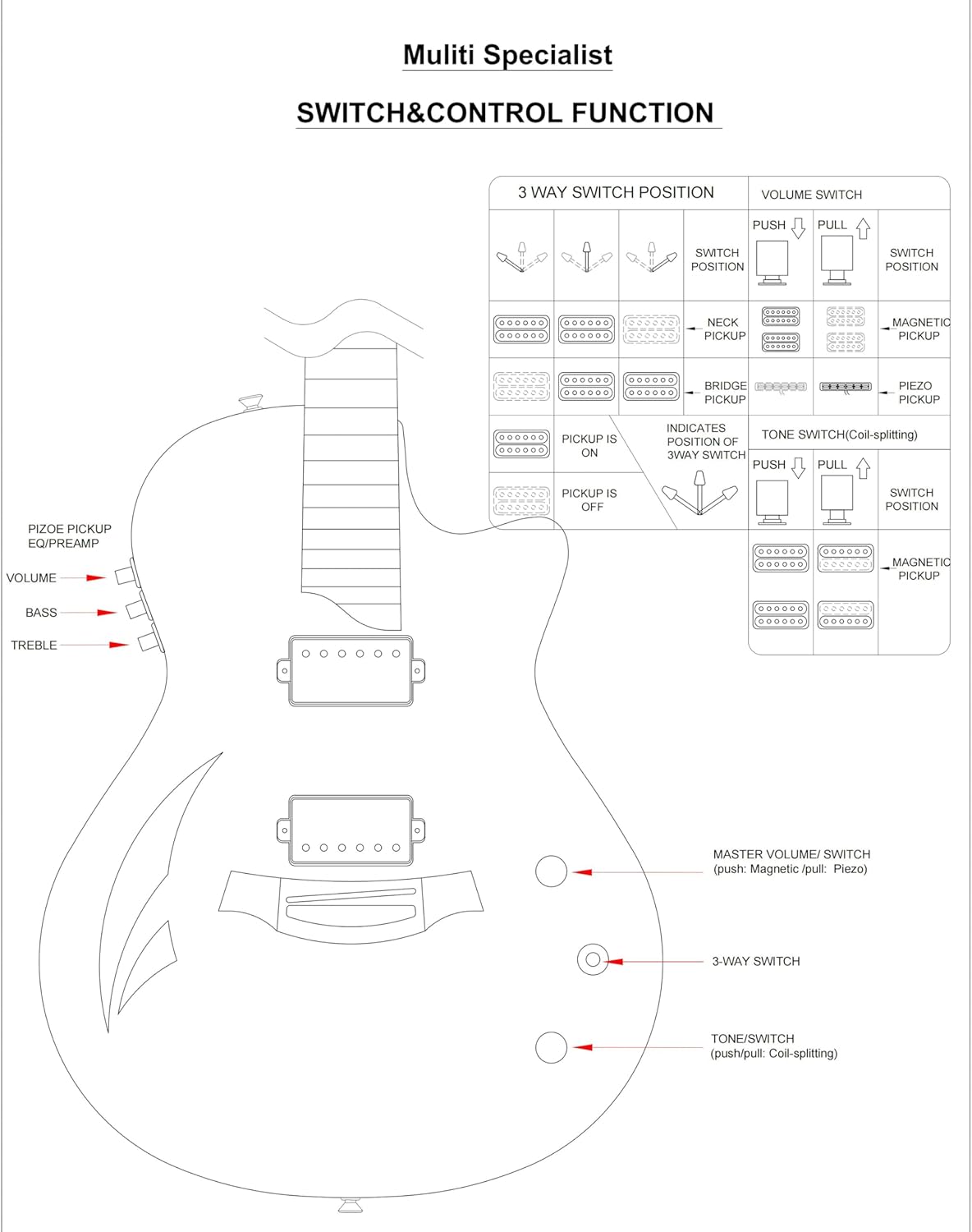 Muliti Specialist

SWITCH&CONTROL FUNCTION

3 WAY SWITCH POSITION

SWITCH POSITION

NECK PICKUP

BRIDGE PICKUP

PICKUP IS ON

PICKUP IS OFF

INDICATES POSITION OF 3WAY SWITCH

VOLUME SWITCH

PUSH

PULL

SWITCH POSITION

MAGNETIC PICKUP

PIEZO PICKUP

TONE SWITCH(Coil-splitting)

PUSH

PULL

SWITCH POSITION

MAGNETIC PICKUP

PIZOE PICKUP EQ/PREAMP

VOLUME

BASS

TREBLE

MASTER VOLUME/ SWITCH (push: Magnetic /pull: Piezo)

3-WAY SWITCH

TONE/SWITCH (push/pull: Coil-splitting)