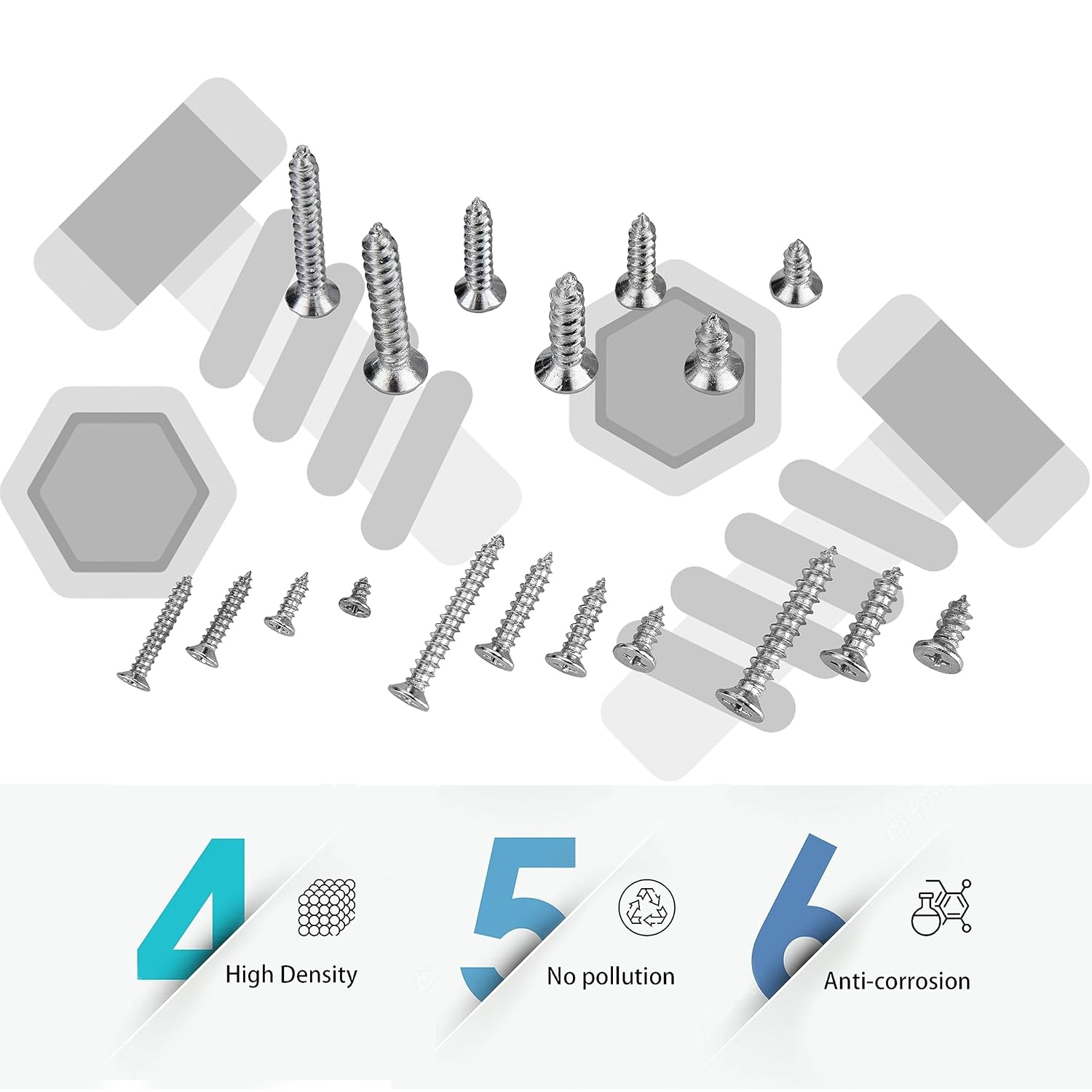 4 High Density

5 No pollution

6 Anti-corrosion