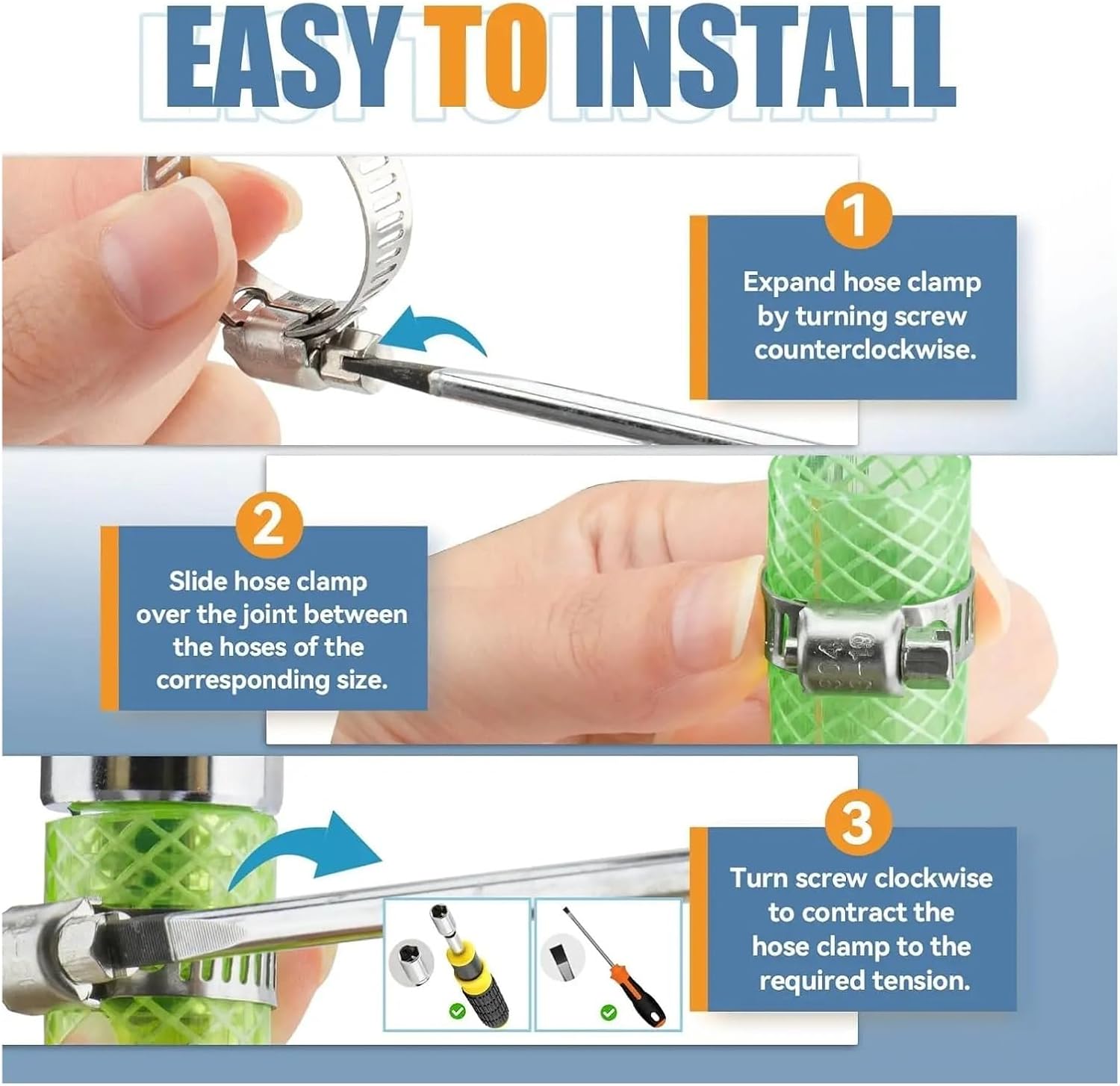 EASY TO INSTALL

1

Expand hose clamp by turning screw counterclockwise.

2

Slide hose clamp over the joint between the hoses of the corresponding size.

3

Turn screw clockwise to contract the hose clamp to the required tension.