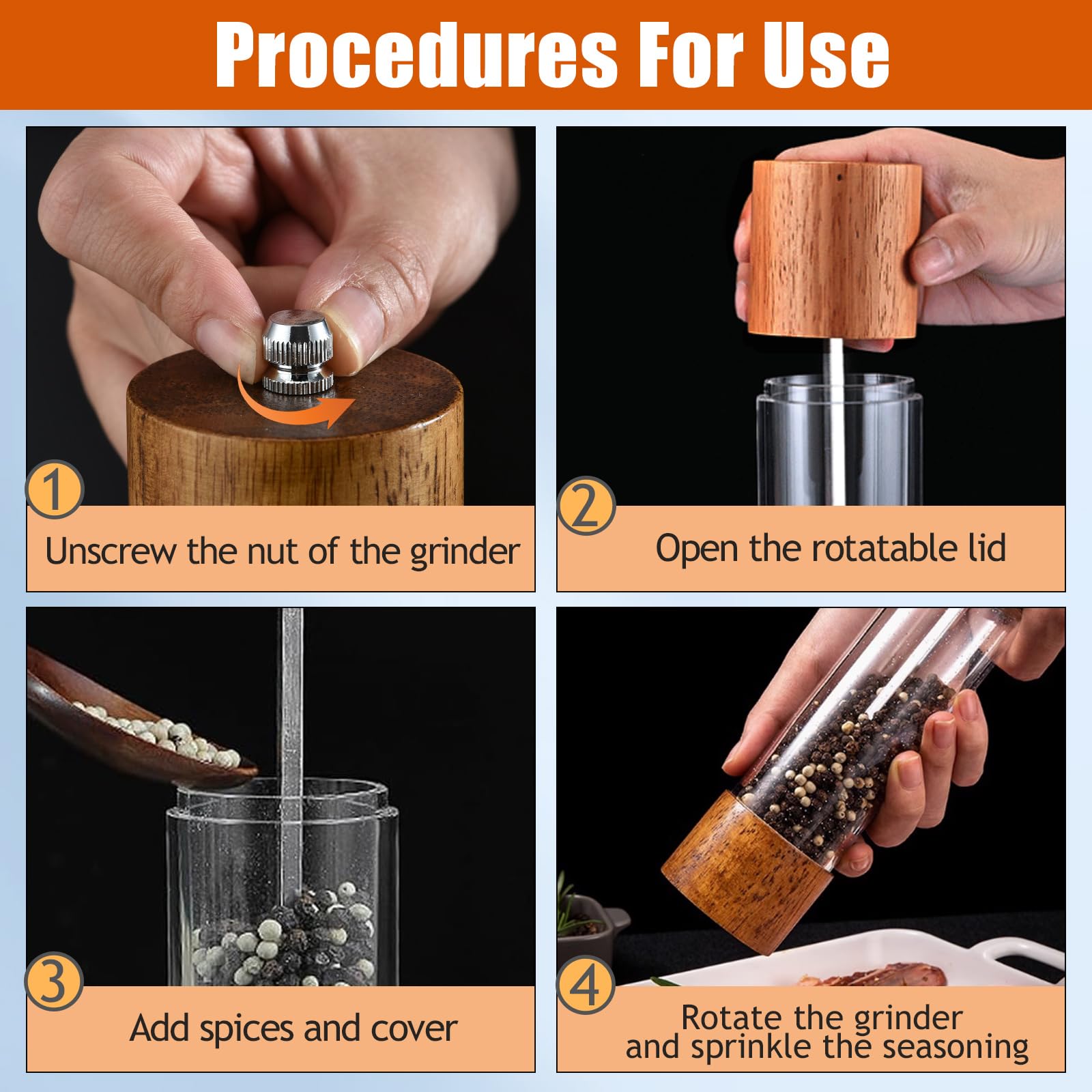 Procedures For Use

1
Unscrew the nut of the grinder

2
Open the rotatable lid

3
Add spices and cover

4
Rotate the grinder and sprinkle the seasoning