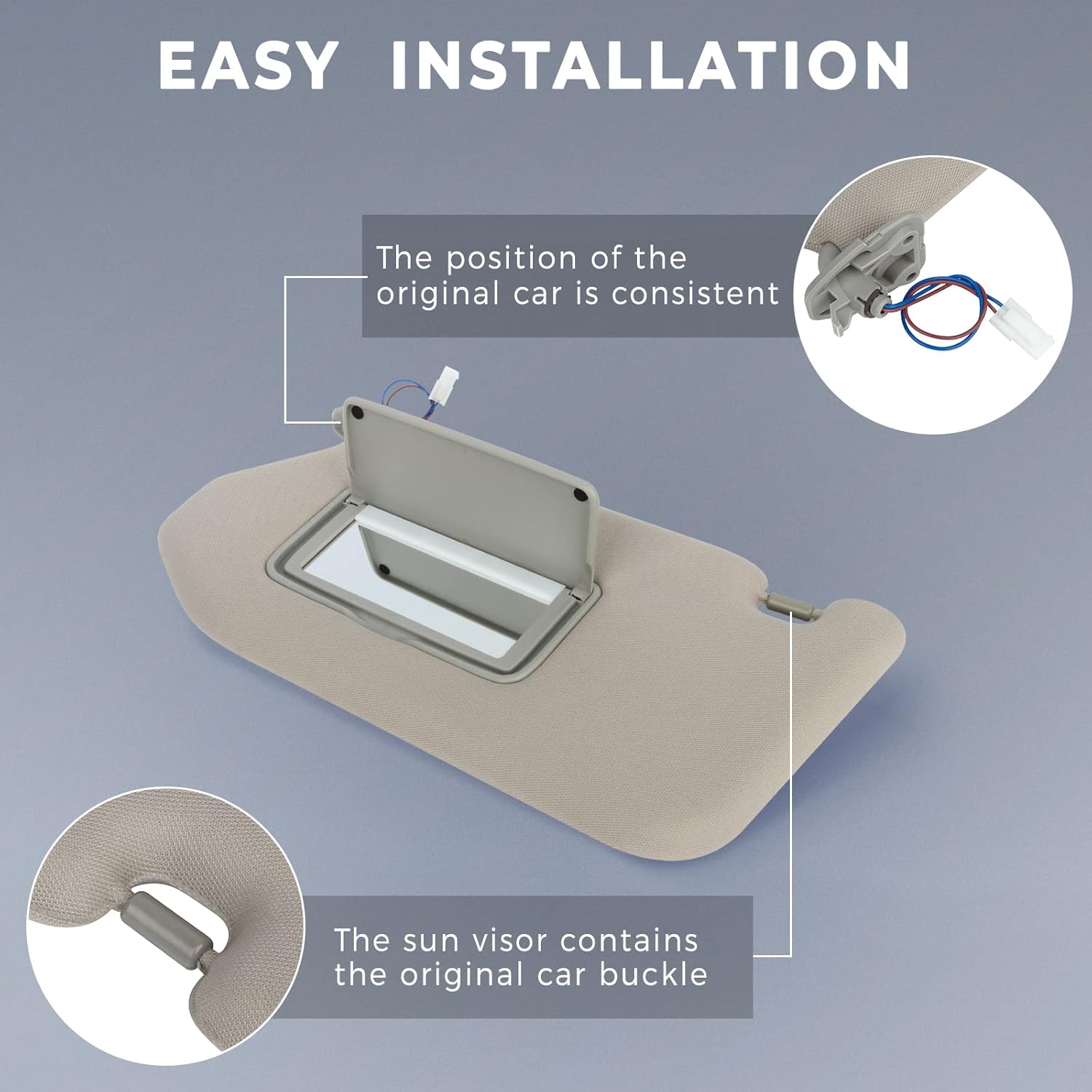 EASY INSTALLATION

The position of the original car is consistent

The sun visor contains the original car buckle