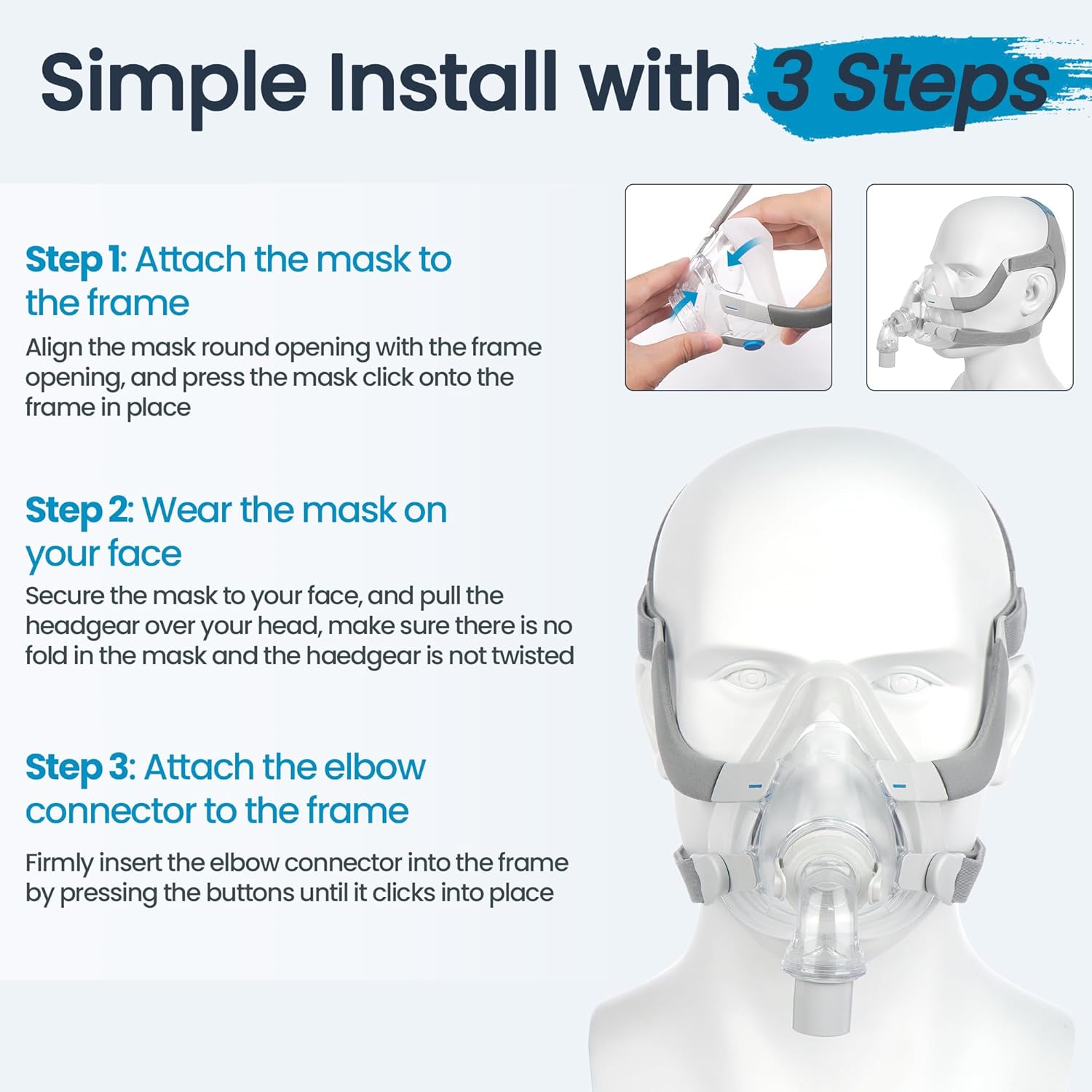 Simple Install with 3 Steps

Step 1: Attach the mask to the frame
Align the mask round opening with the frame opening, and press the mask click onto the frame in place

Step 2: Wear the mask on your face
Secure the mask to your face, and pull the headgear over your head, make sure there is no fold in the mask and the haedgear is not twisted

Step 3: Attach the elbow connector to the frame
Firmly insert the elbow connector into the frame by pressing the buttons until it clicks into place