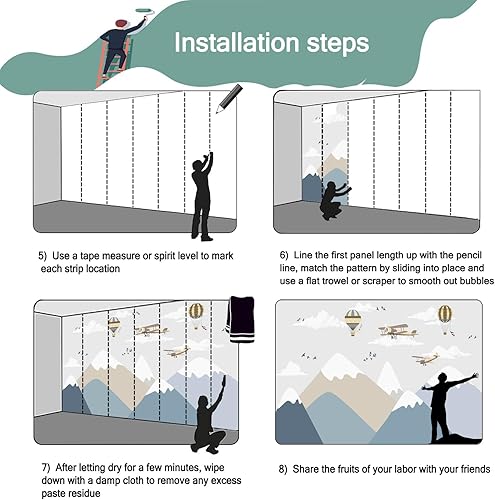 Installation steps

5) Use a tape measure or spirit level to mark each strip location

6) Line the first panel length up with the pencil line, match the pattern by sliding into place and use a flat trowel or scraper to smooth out bubbles

7) After letting dry for a few minutes, wipe down with a damp cloth to remove any excess paste residue

8) Share the fruits of your labor with your friends