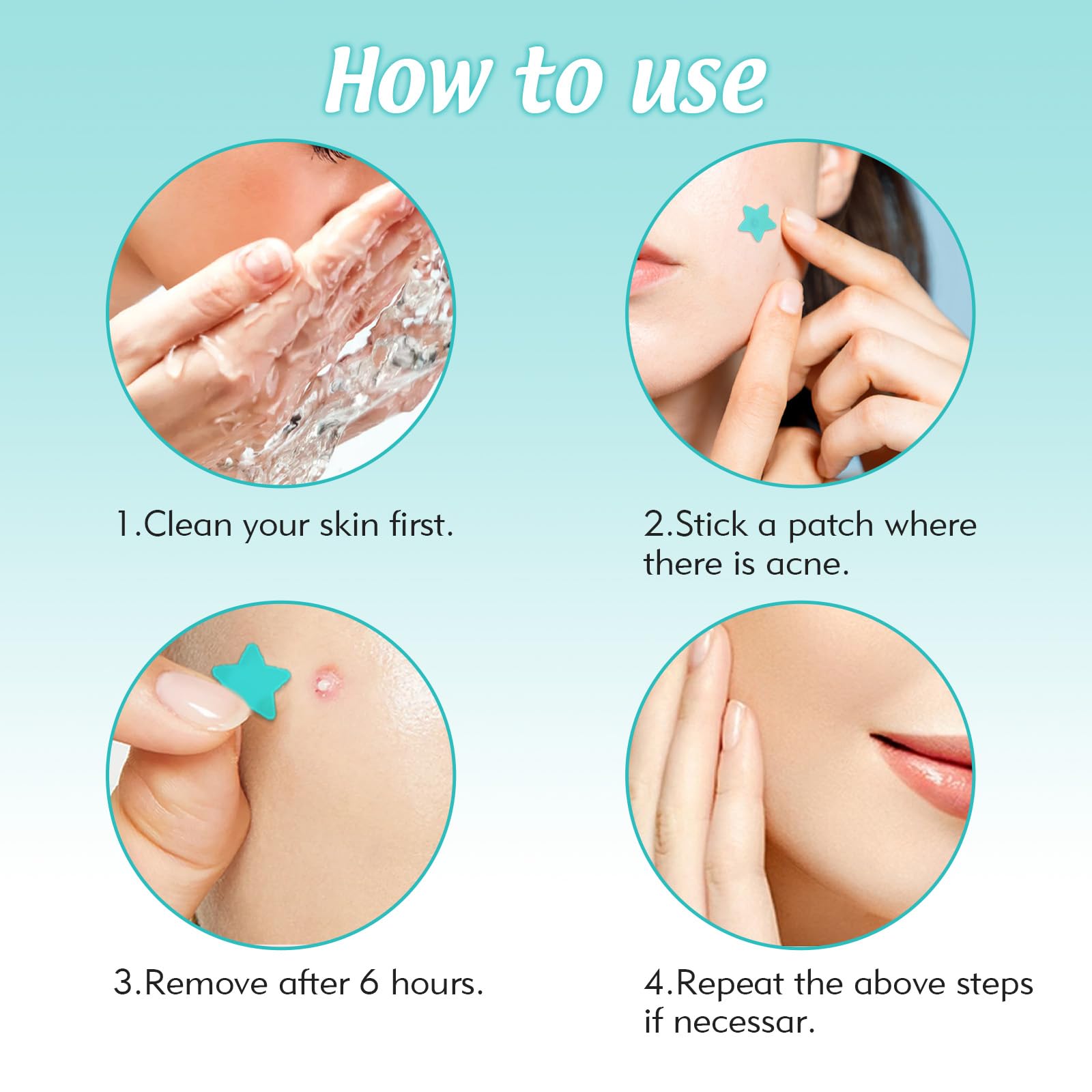 How to use

1.Clean your skin first.

2.Stick a patch where there is acne.

3.Remove after 6 hours.

4.Repeat the above steps if necessar.