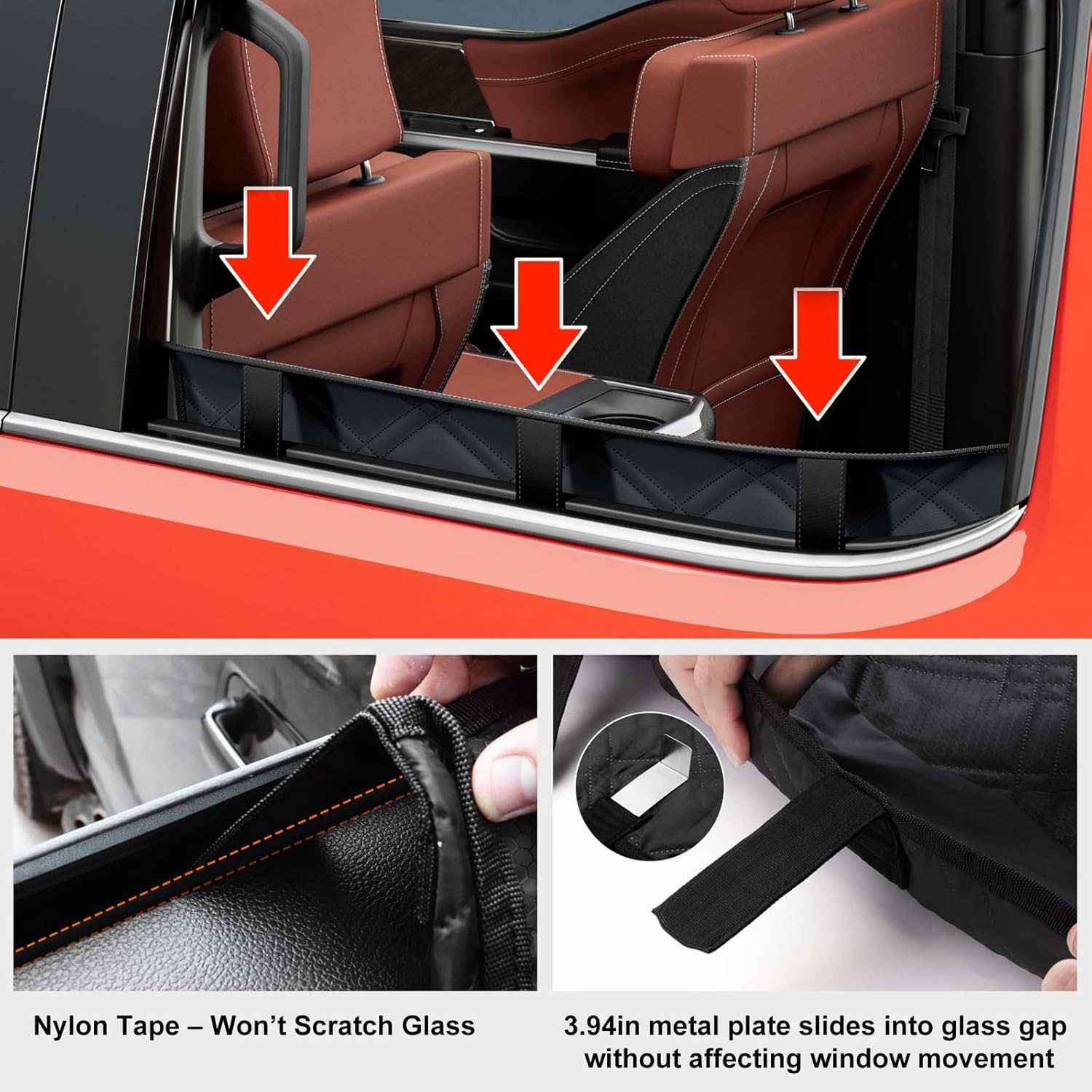 Nylon Tape – Won't Scratch Glass

3.94in metal plate slides into glass gap without affecting window movement