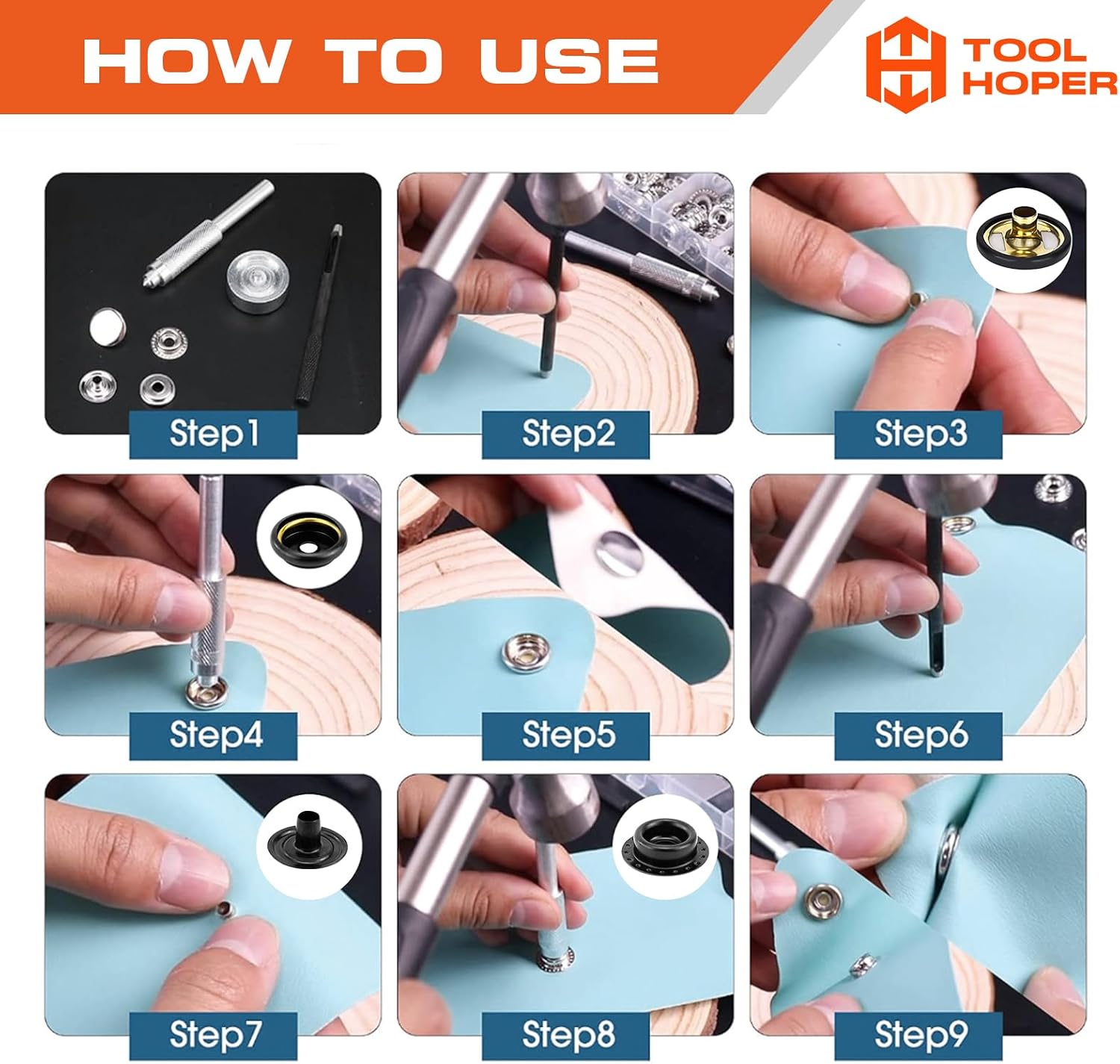 HOW TO USE

TOOL HOPER

Step1

Step2

Step3

Step4

Step5

Step6

Step7

Step8

Step9