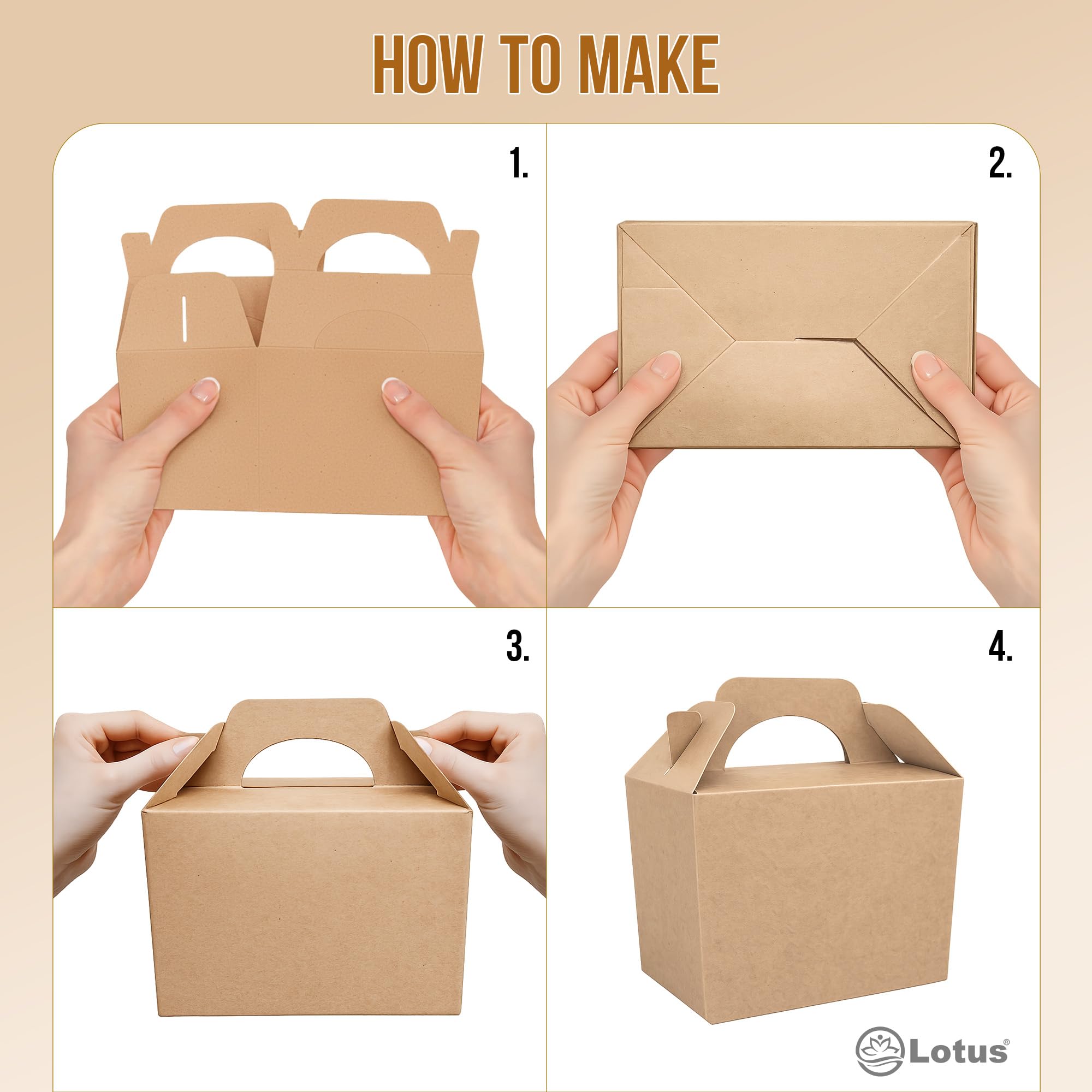 HOW TO MAKE

1.

2.

3.

4.

Lotus®