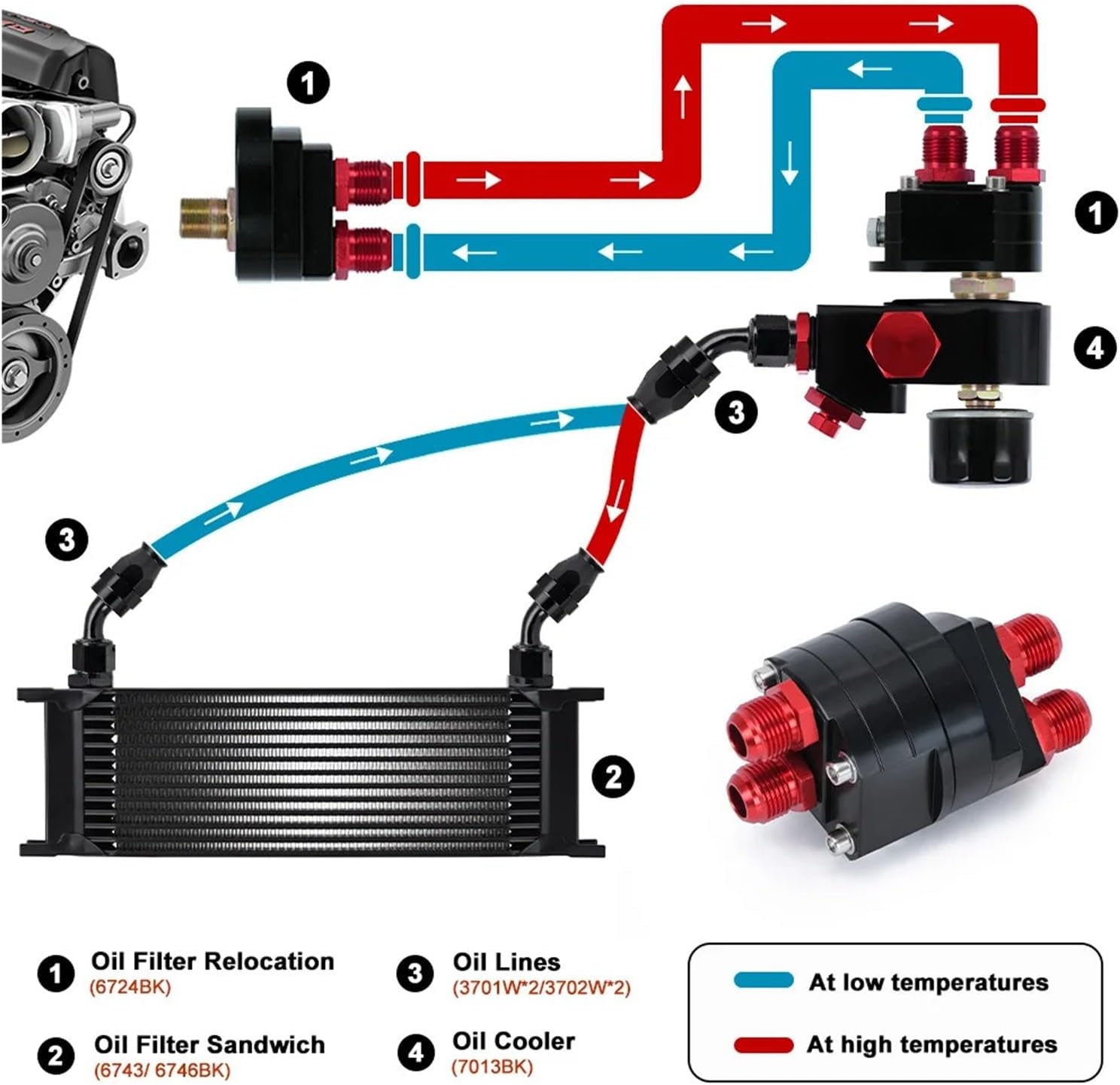 1

1

4

3

3

2

1 Oil Filter Relocation
(6724BK)

2 Oil Filter Sandwich
(6743/ 6746BK)

3 Oil Lines
(3701W*2/3702W*2)

4 Oil Cooler
(7013BK)

At low temperatures

At high temperatures