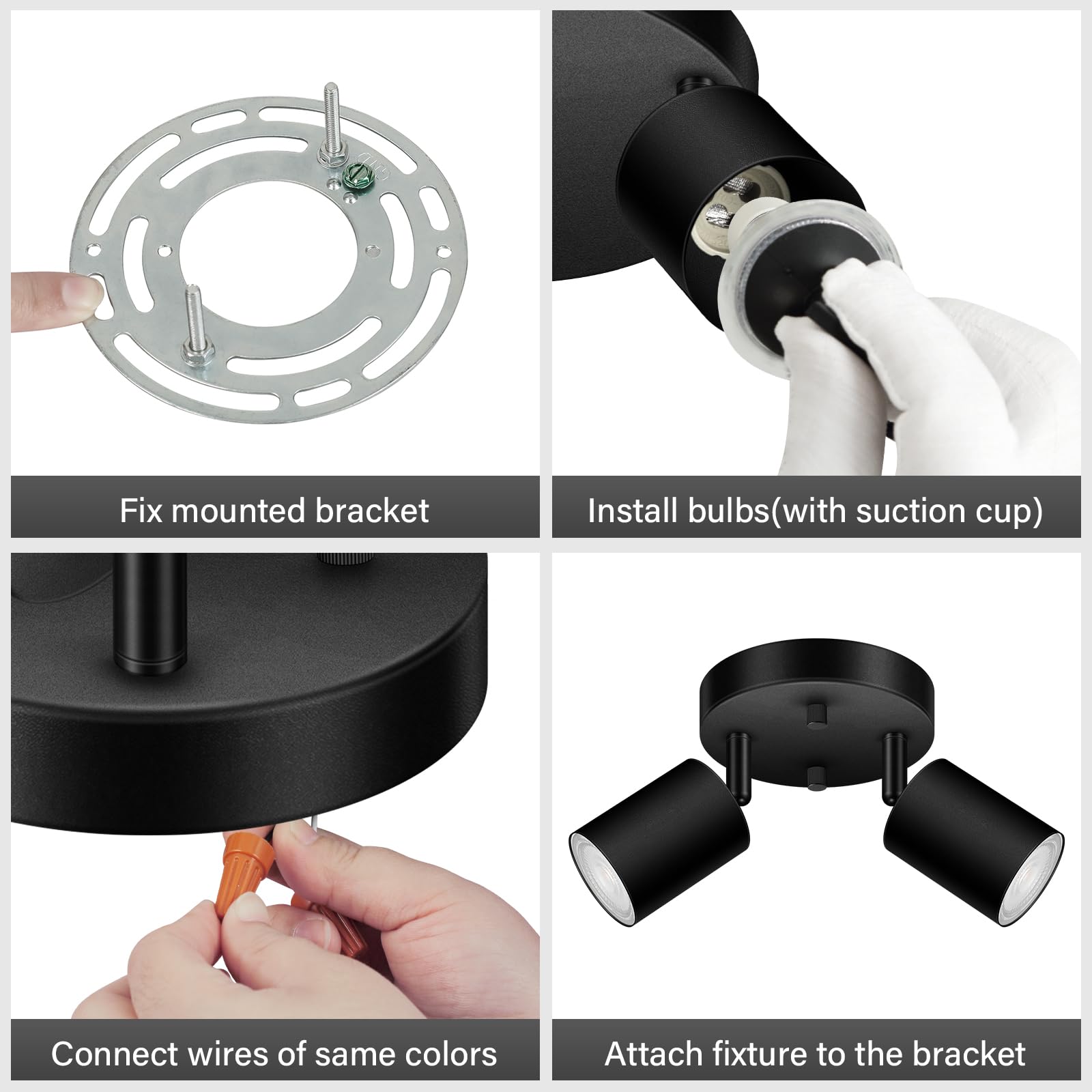 Fix mounted bracket

Install bulbs(with suction cup)

Connect wires of same colors

Attach fixture to the bracket