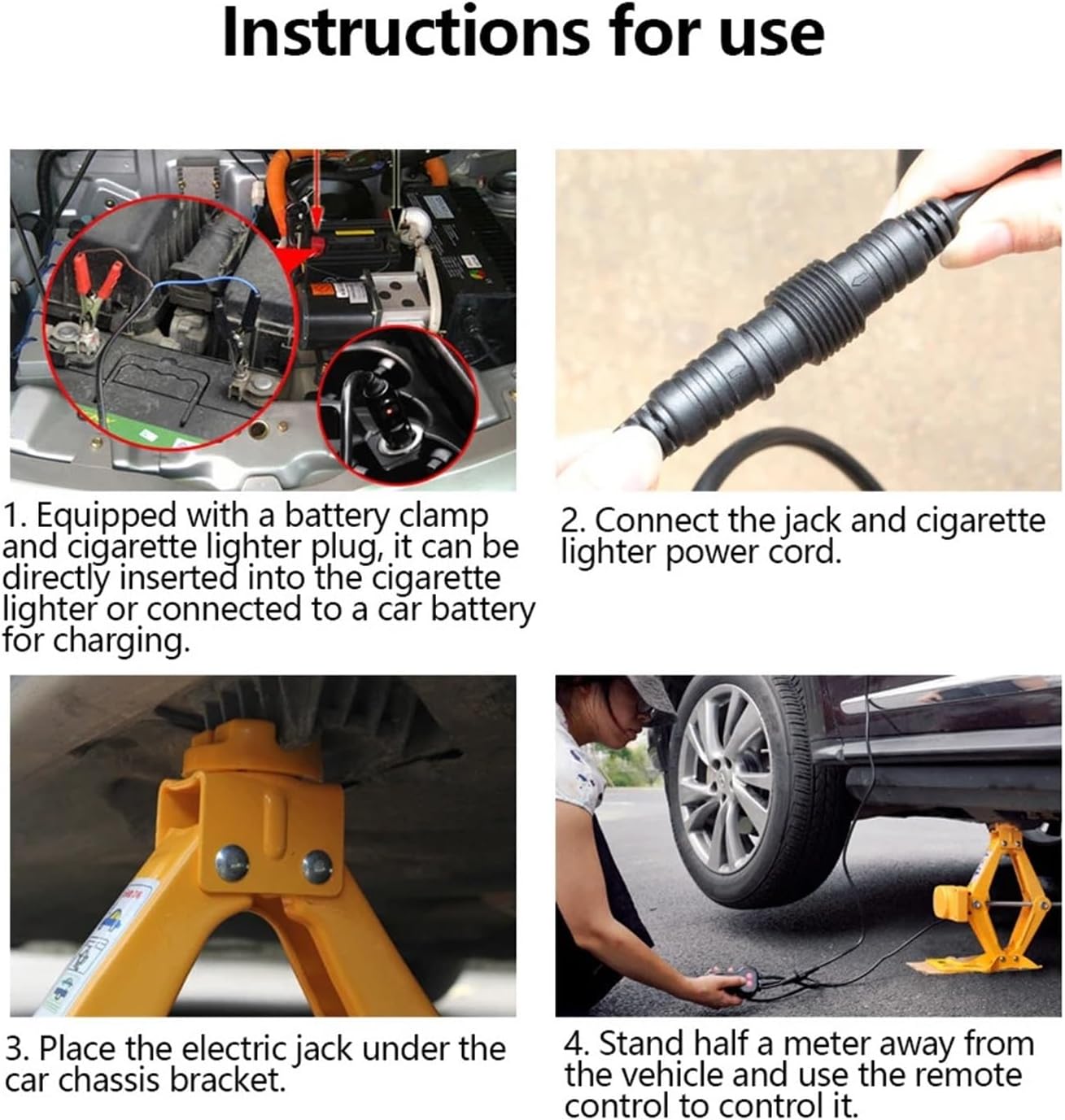 Instructions for use

1. Equipped with a battery clamp and cigarette lighter plug, it can be directly inserted into the cigarette lighter or connected to a car battery for charging.

2. Connect the jack and cigarette lighter power cord.

3. Place the electric jack under the car chassis bracket.

4. Stand half a meter away from the vehicle and use the remote control to control it.