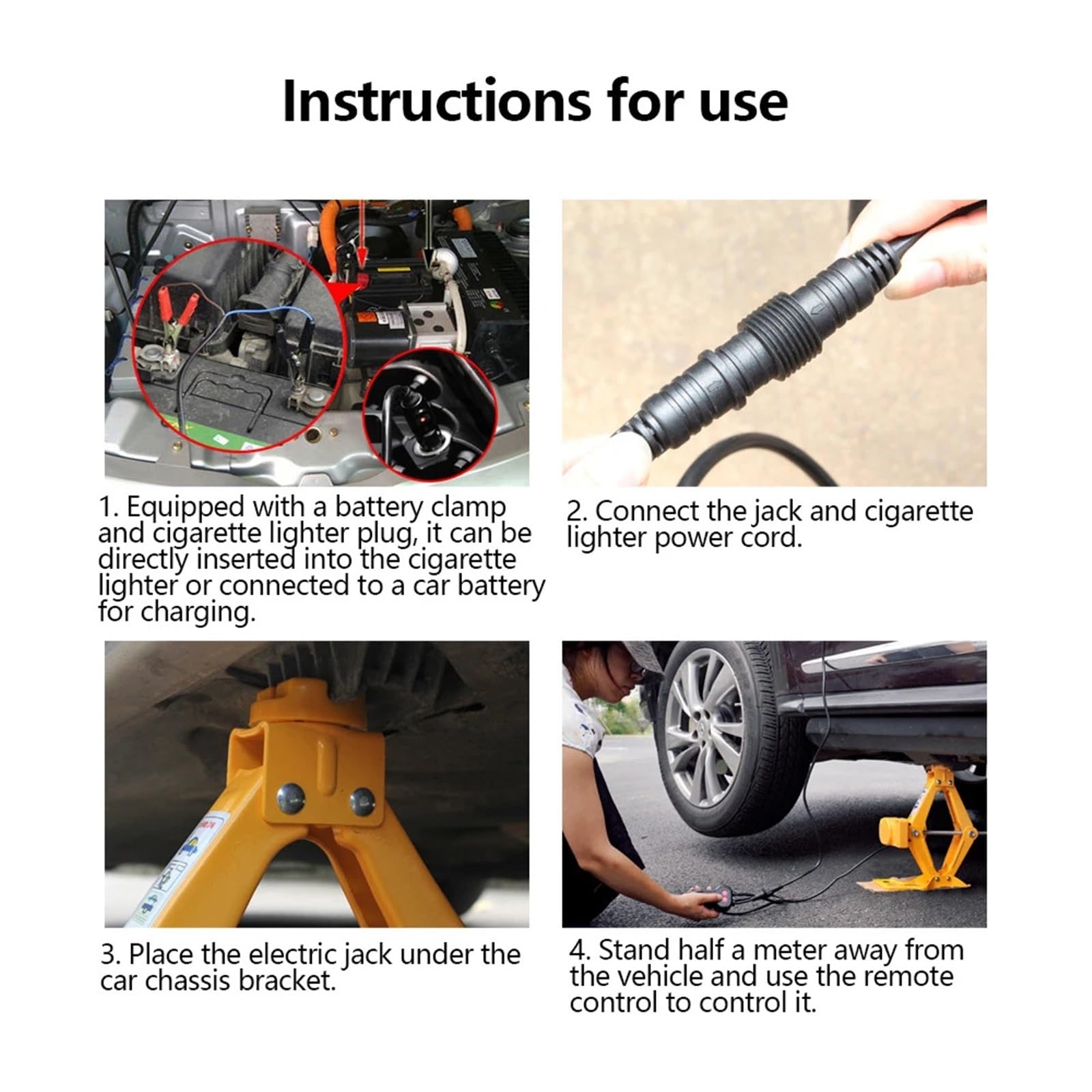 Instructions for use

1. Equipped with a battery clamp and cigarette lighter plug, it can be directly inserted into the cigarette lighter or connected to a car battery for charging.

2. Connect the jack and cigarette lighter power cord.

3. Place the electric jack under the car chassis bracket.

4. Stand half a meter away from the vehicle and use the remote control to control it.