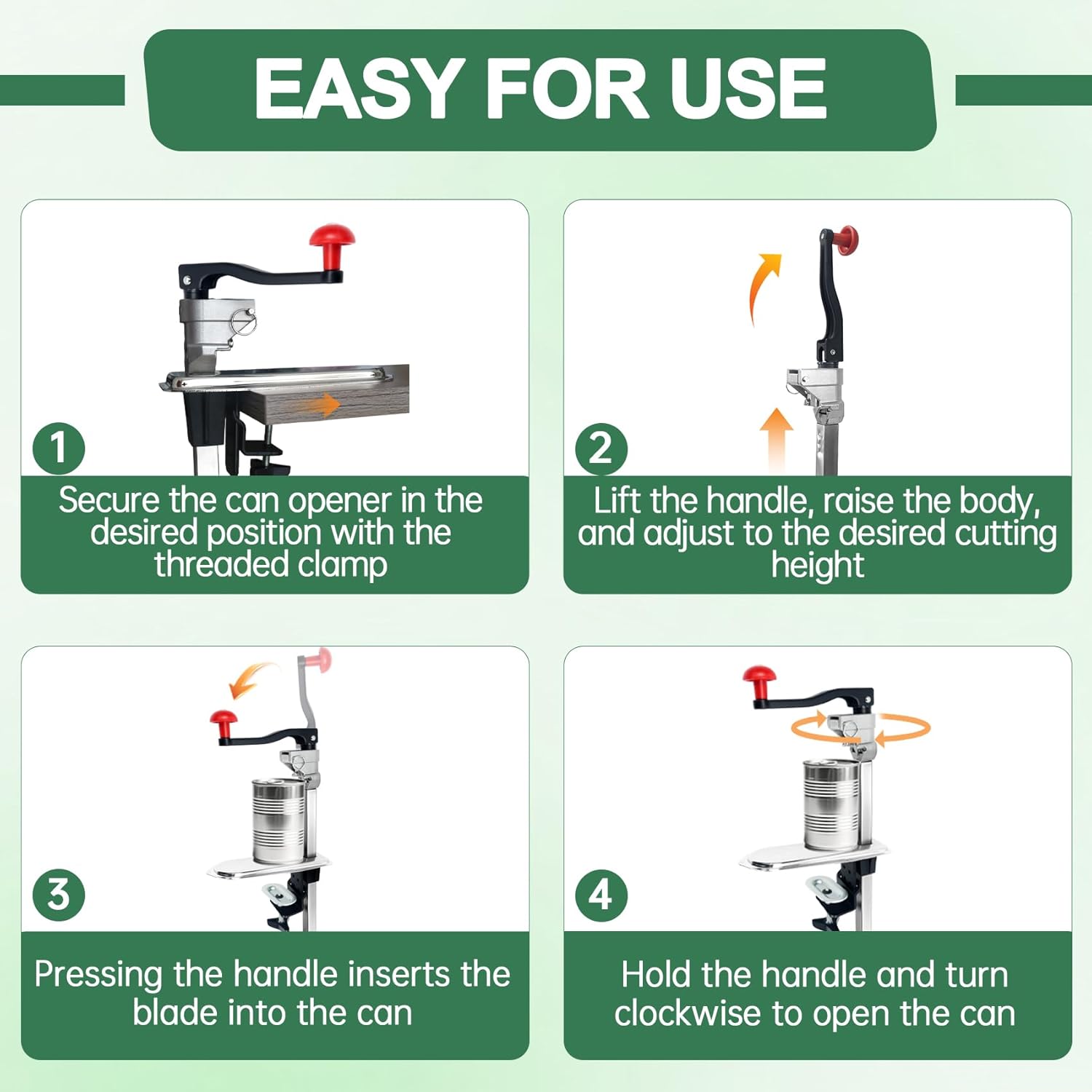 EASY FOR USE

1
Secure the can opener in the desired position with the threaded clamp

2
Lift the handle, raise the body, and adjust to the desired cutting height

3
Pressing the handle inserts the blade into the can

4
Hold the handle and turn clockwise to open the can