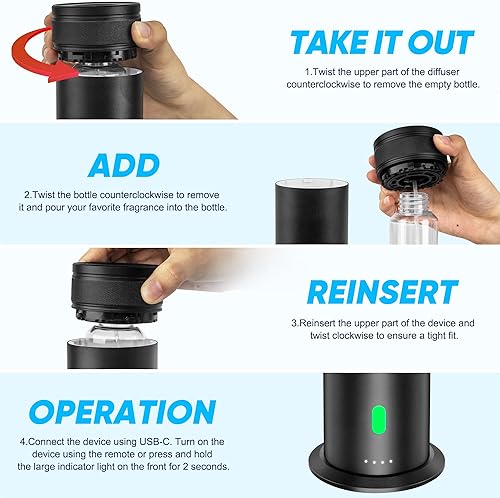 TAKE IT OUT

1.Twist the upper part of the diffuser counterclockwise to remove the empty bottle.

ADD

2.Twist the bottle counterclockwise to remove it and pour your favorite fragrance into the bottle.

REINSERT

3.Reinsert the upper part of the device and twist clockwise to ensure a tight fit.

OPERATION

4.Connect the device using USB-C. Turn on the device using the remote or press and hold the large indicator light on the front for 2 seconds.