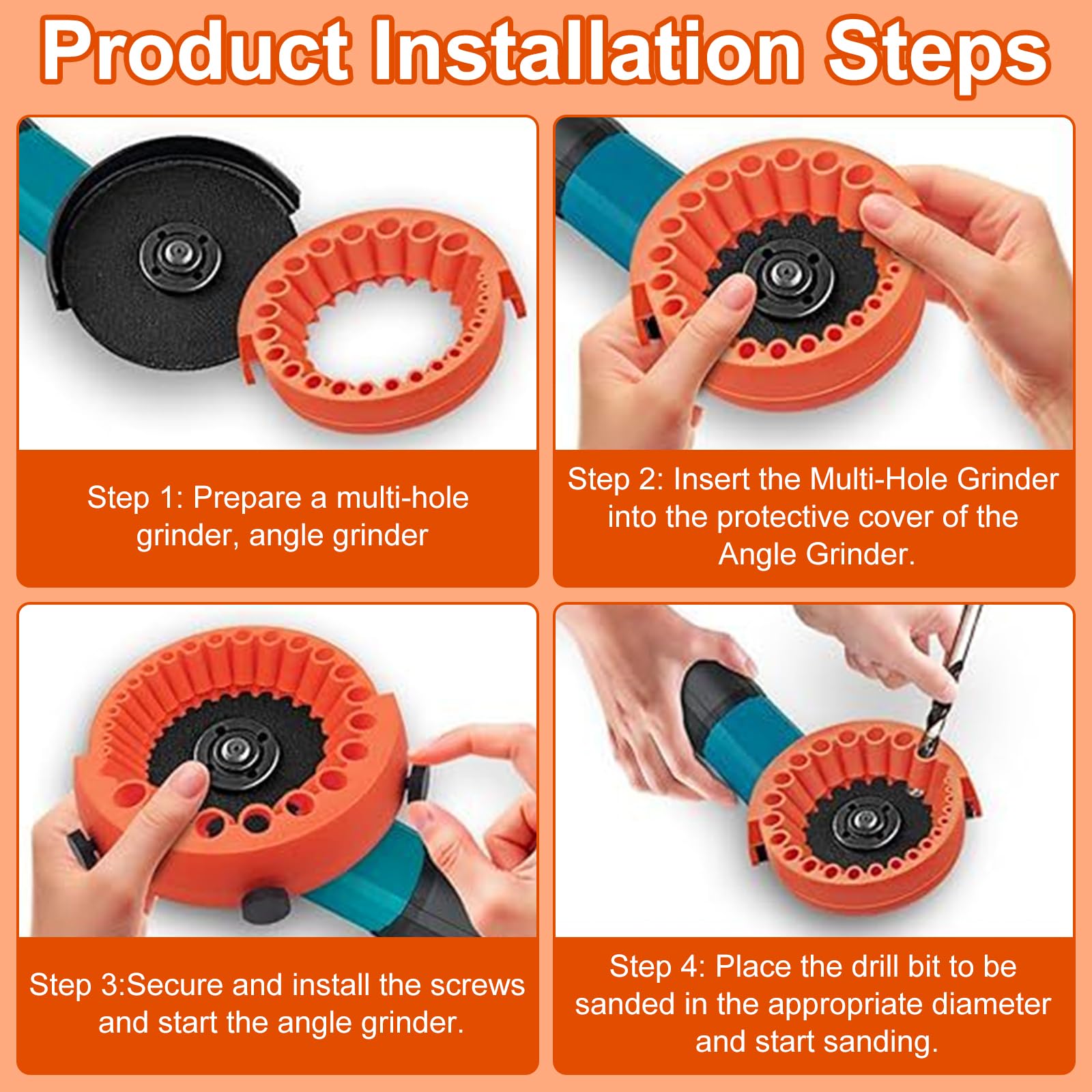 Product Installation Steps

Step 1: Prepare a multi-hole grinder, angle grinder

Step 2: Insert the Multi-Hole Grinder into the protective cover of the Angle Grinder.

Step 3:Secure and install the screws and start the angle grinder.

Step 4: Place the drill bit to be sanded in the appropriate diameter and start sanding.