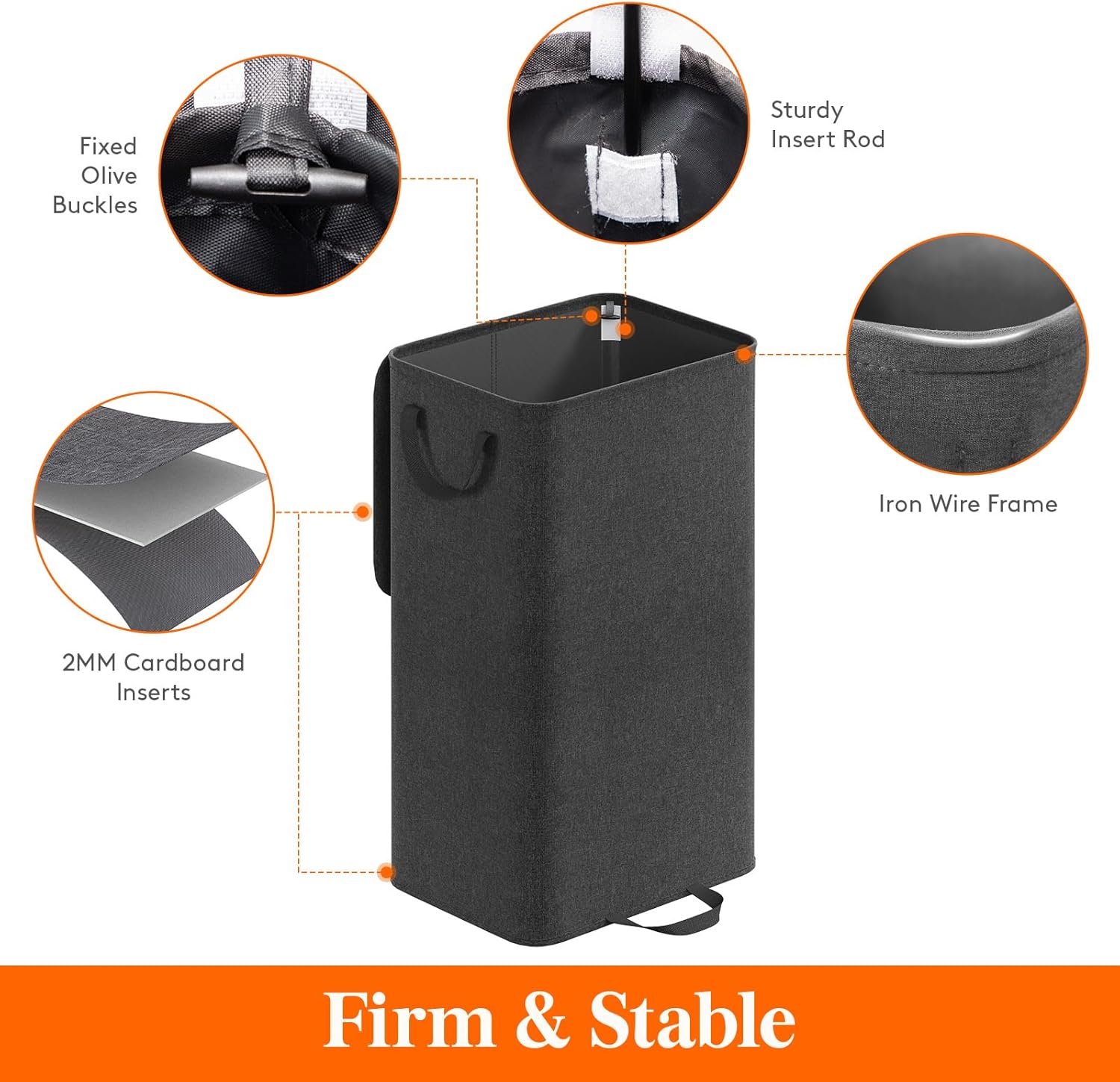 Fixed Olive Buckles

Sturdy Insert Rod

Iron Wire Frame

2MM Cardboard Inserts

Firm & Stable