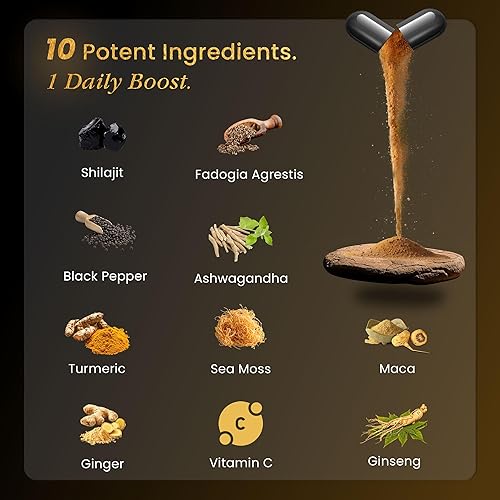 10 Potent Ingredients.
1 Daily Boost.

Shilajit

Fadogia Agrestis

Black Pepper

Ashwagandha

Turmeric

Sea Moss

Maca

Ginger

C

Vitamin C

Ginseng