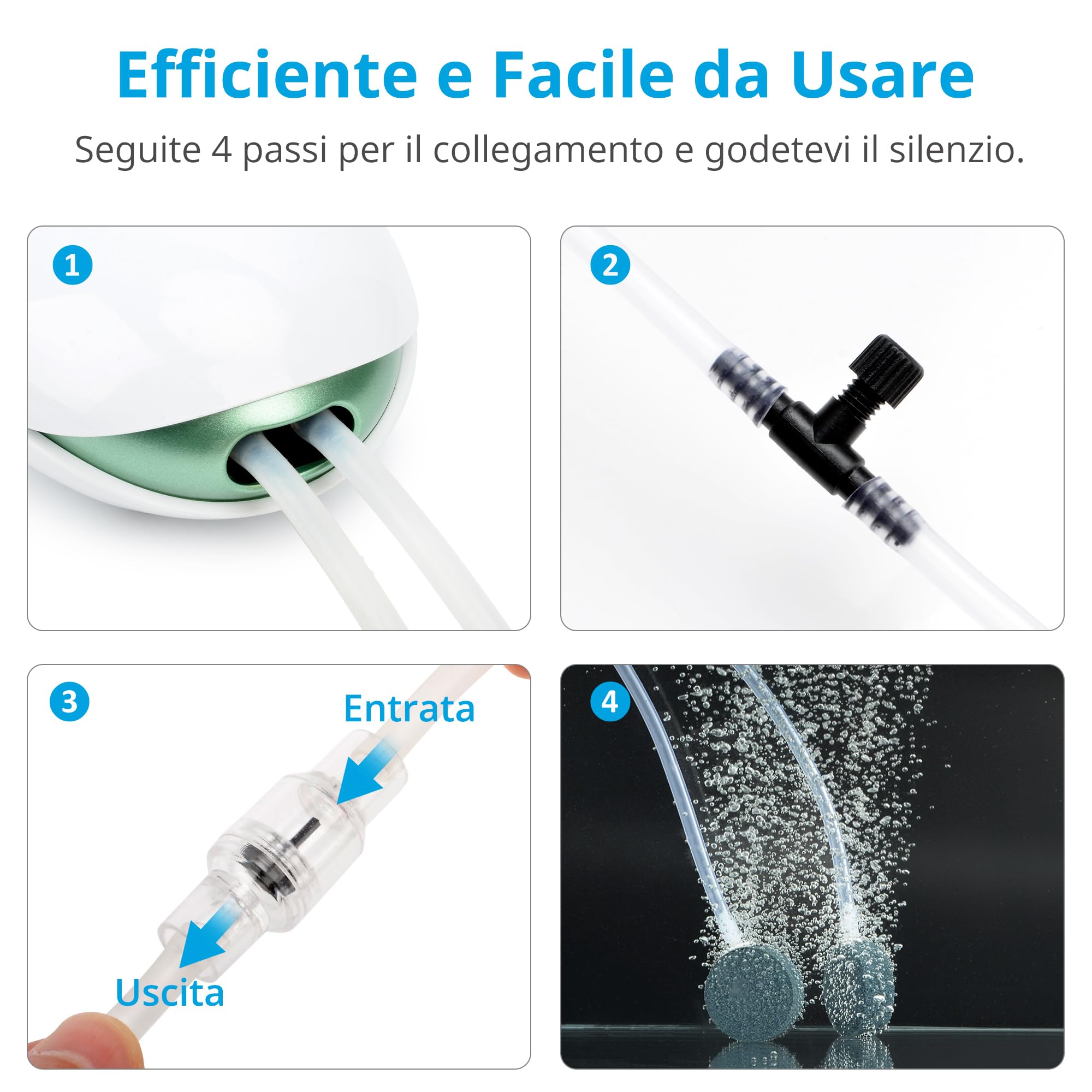 Efficiente e Facile da Usare

Seguite 4 passi per il collegamento e godetevi il silenzio.

1

2

3

Entrata

Uscita

4