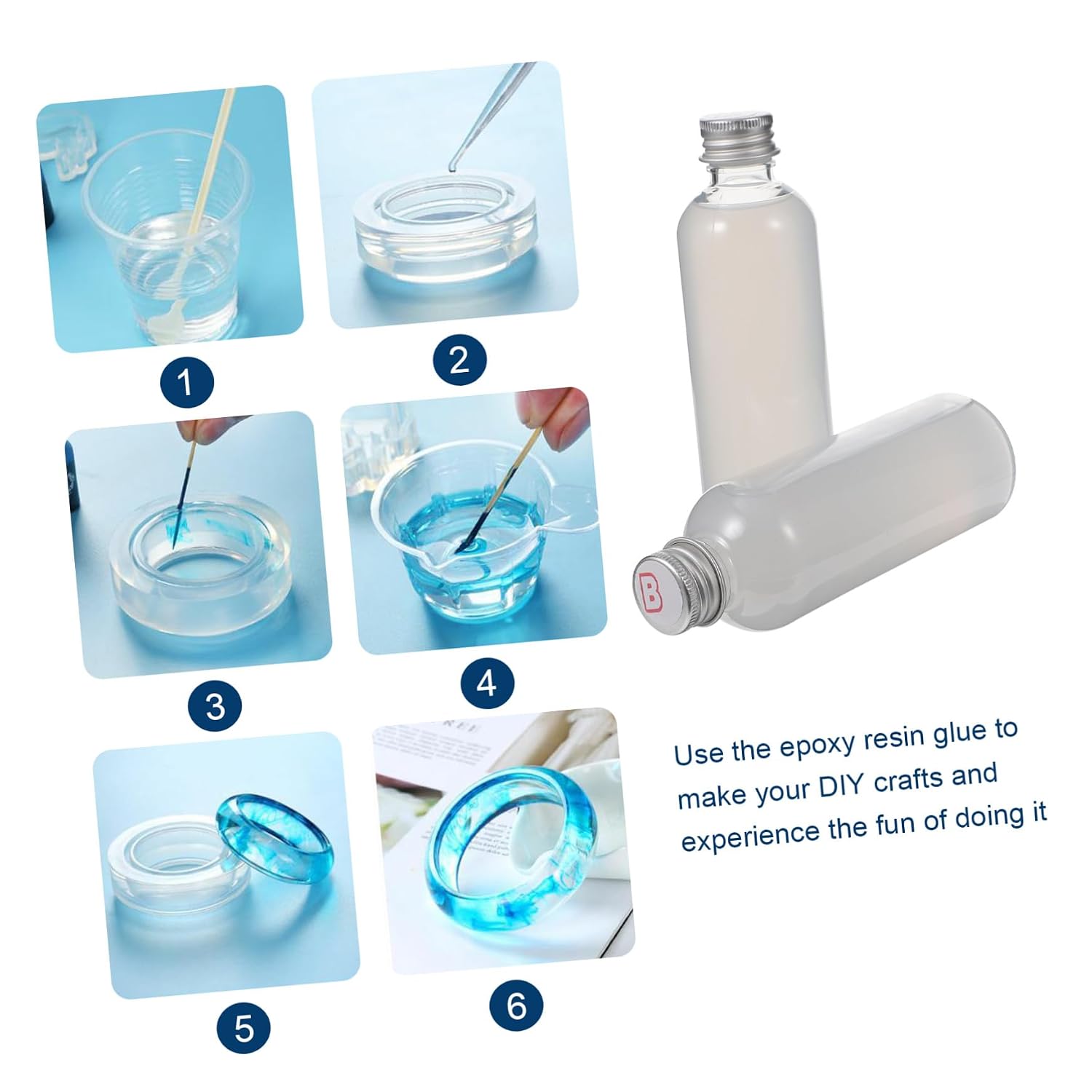 1

2

3

4

5

6

B

Use the epoxy resin glue to make your DIY crafts and experience the fun of doing it