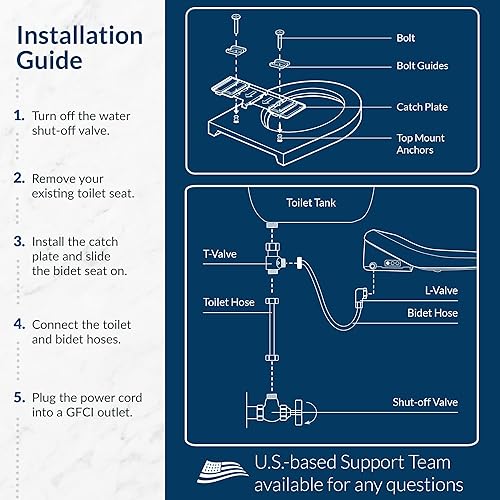 Installation Guide

1. Turn off the water shut-off valve.

2. Remove your existing toilet seat.

3. Install the catch plate and slide the bidet seat on.

4. Connect the toilet and bidet hoses.

5. Plug the power cord into a GFCI outlet.

Bolt

Bolt Guides

Catch Plate

Top Mount Anchors

Toilet Tank

T-Valve

Toilet Hose

L-Valve

Bidet Hose

Shut-off Valve

U.S.-based Support Team available for any questions