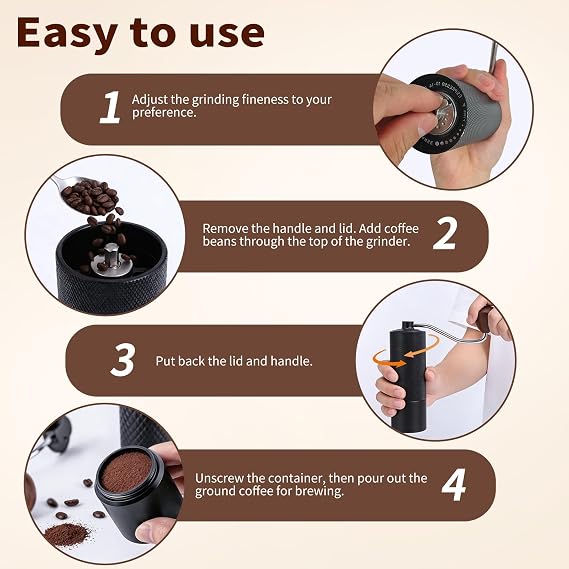 Easy to use

1 Adjust the grinding fineness to your preference.

Remove the handle and lid. Add coffee beans through the top of the grinder. 2

3 Put back the lid and handle.

Unscrew the container, then pour out the ground coffee for brewing. 4