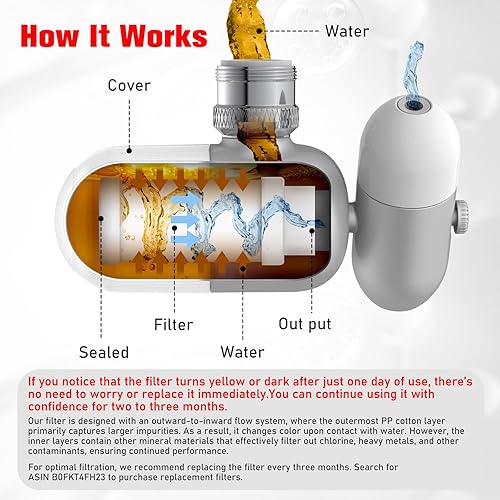 How It Works

Water

Cover

Filter

Out put

Sealed

Water

If you notice that the filter turns yellow or dark after just one day of use, there's no need to worry or replace it immediately.You can continue using it with confidence for two to three months.

Our filter is designed with an outward-to-inward flow system, where the outermost PP cotton layer primarily captures larger impurities. As a result, it changes color upon contact with water. However, the inner layers contain other mineral materials that effectively filter out chlorine, heavy metals, and other contaminants, ensuring continued performance.

For optimal filtration, we recommend replacing the filter every three months. Search for ASIN B0FKT4FH23 to purchase replacement filters.