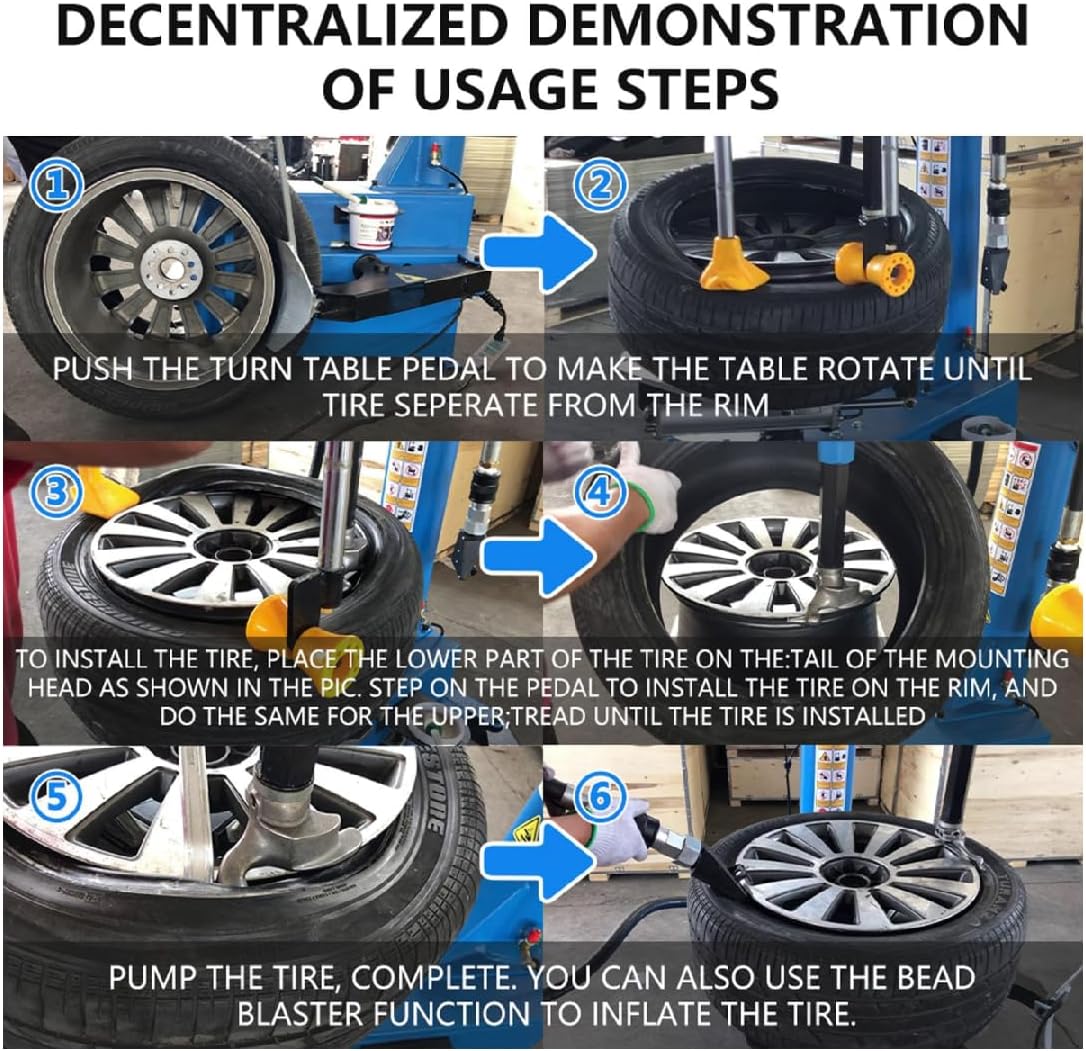 DECENTRALIZED DEMONSTRATION OF USAGE STEPS

①

②

PUSH THE TURN TABLE PEDAL TO MAKE THE TABLE ROTATE UNTIL TIRE SEPERATE FROM THE RIM

③

④

TO INSTALL THE TIRE, PLACE THE LOWER PART OF THE TIRE ON THE:TAIL OF THE MOUNTING HEAD AS SHOWN IN THE PIC. STEP ON THE PEDAL TO INSTALL THE TIRE ON THE RIM, AND DO THE SAME FOR THE UPPER;TREAD UNTIL THE TIRE IS INSTALLED

⑤

⑥

PUMP THE TIRE, COMPLETE. YOU CAN ALSO USE THE BEAD BLASTER FUNCTION TO INFLATE THE TIRE.