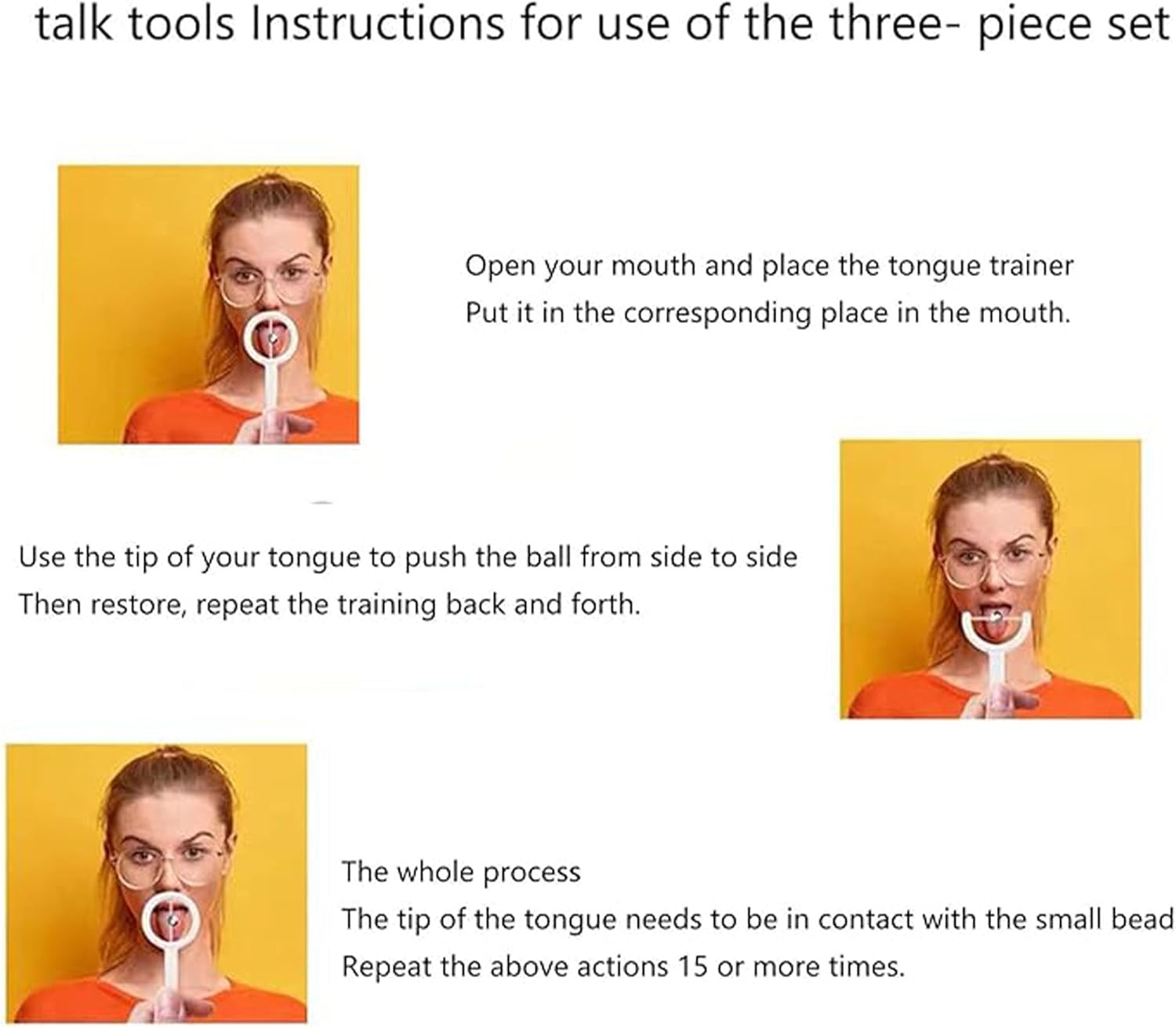 talk tools Instructions for use of the three- piece set

Open your mouth and place the tongue trainer
Put it in the corresponding place in the mouth.

Use the tip of your tongue to push the ball from side to side
Then restore, repeat the training back and forth.

The whole process
The tip of the tongue needs to be in contact with the small bead
Repeat the above actions 15 or more times.